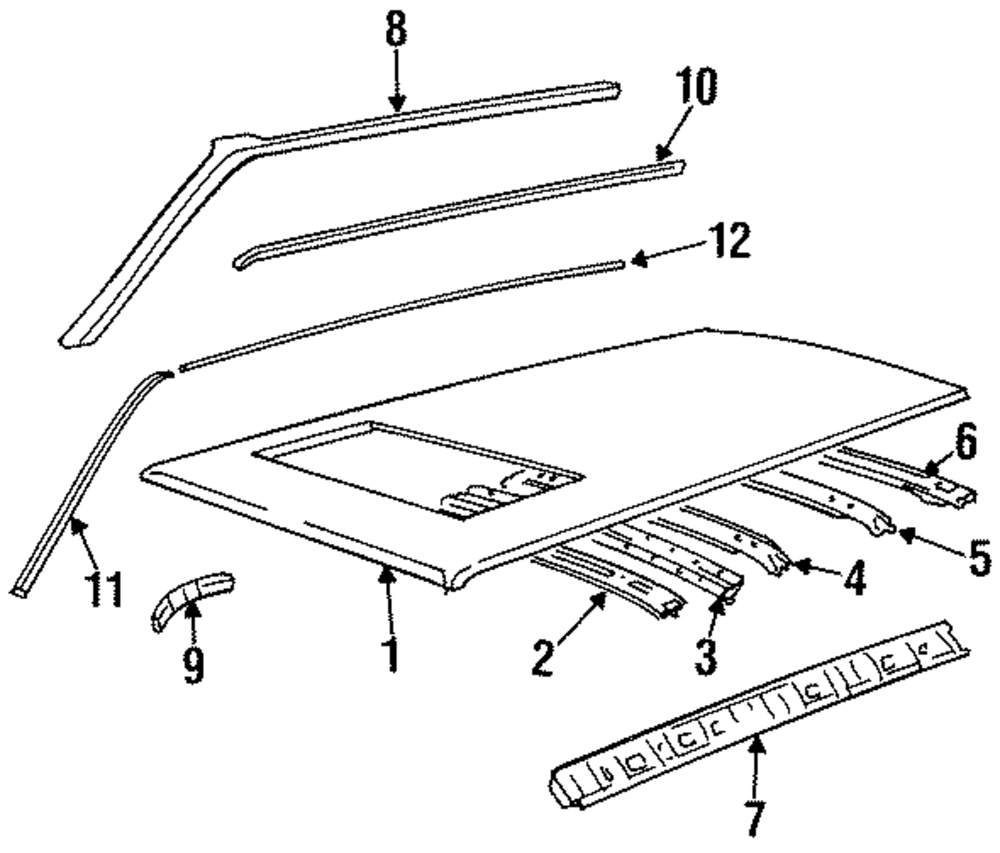 8
10
12
6
5
4
11
9
1
2
3
7