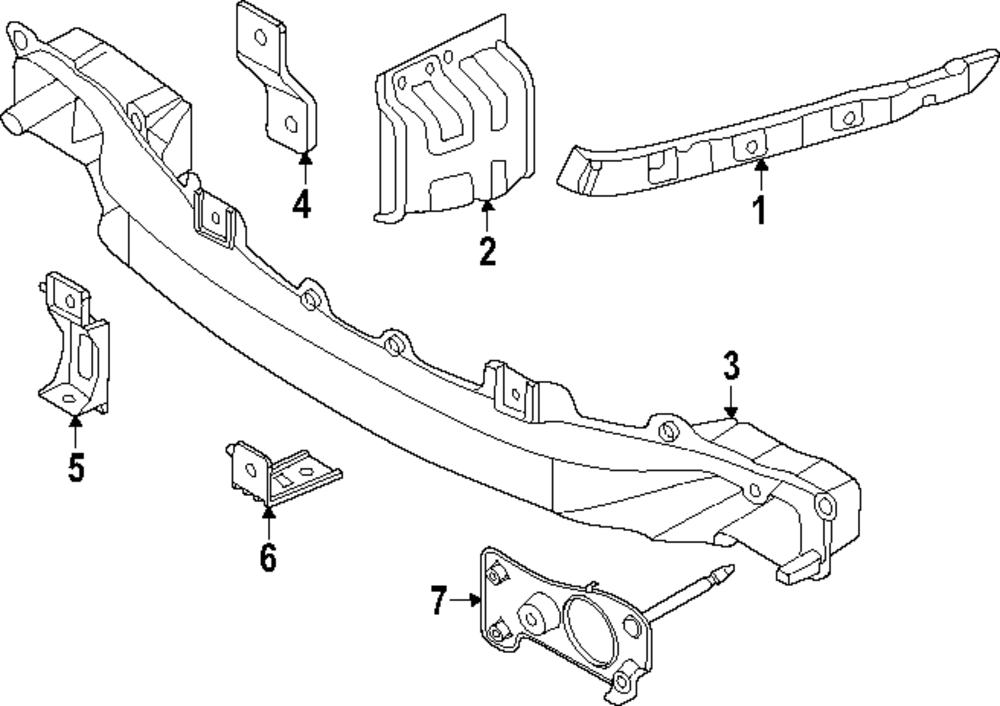 4
2
1
3
5
6
7