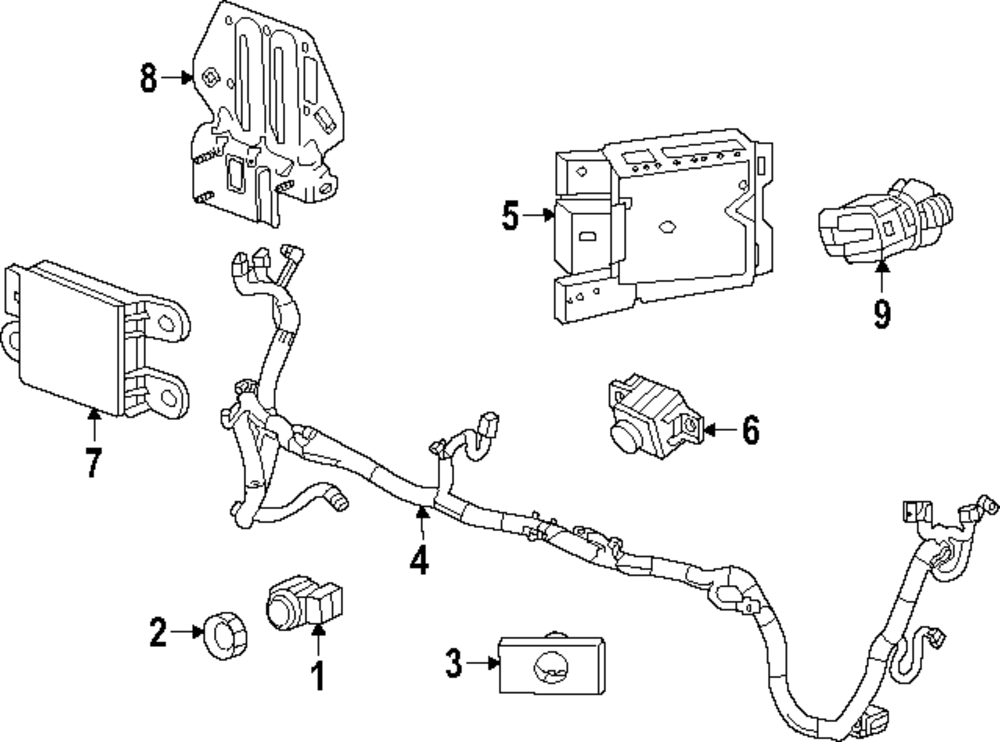 8
5
9
7
6
4
2
1
3