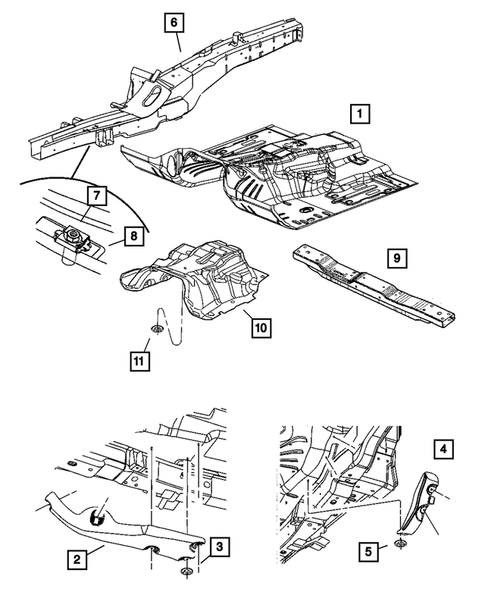 6
1
7
8
9
10
11
4
2
3
5