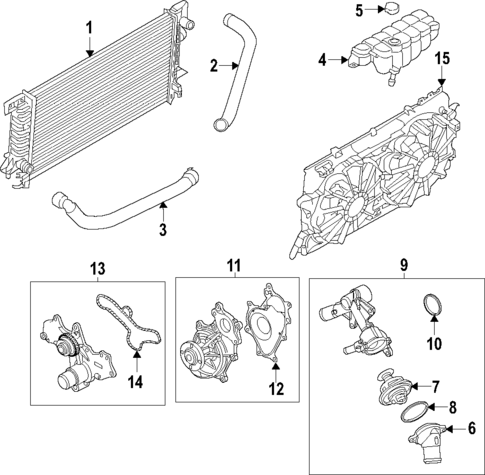 1
2
5
4
15
3
13
11
9
10
14
12
7
8
6