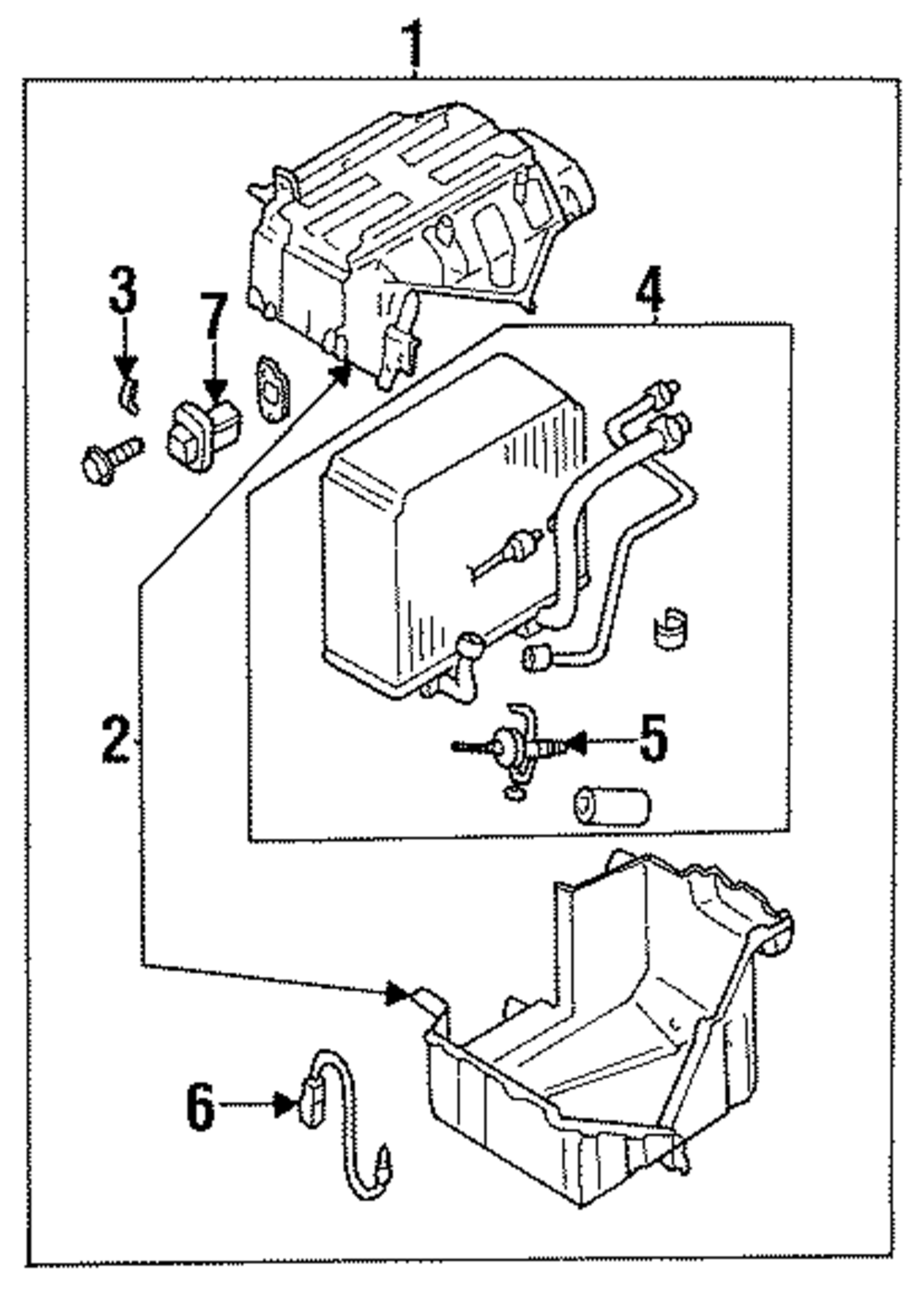 1
3
7
4
2
5
6