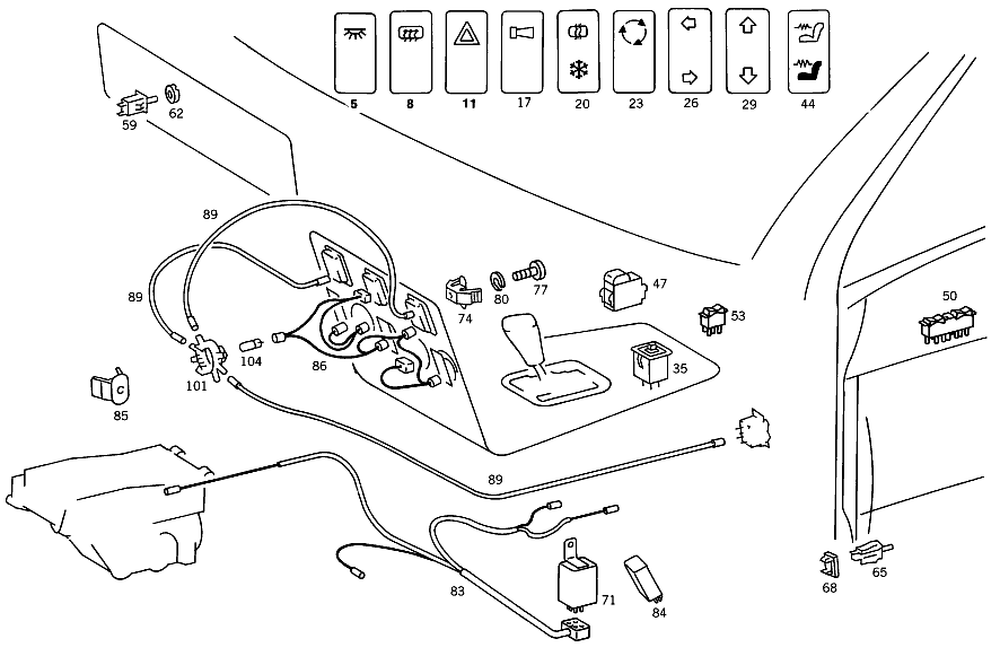 5
8
11
17
20
23
26
29
44
59
62
89
89
74
80
77
47
53
50
104
86
101
35
85
C
89
83
71
84
68
65