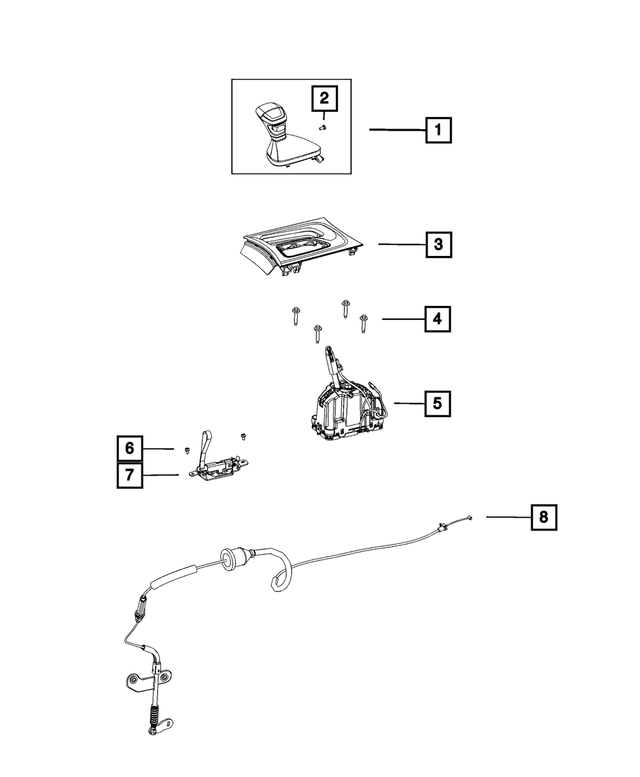 2
1
3
4
5
6
7
8