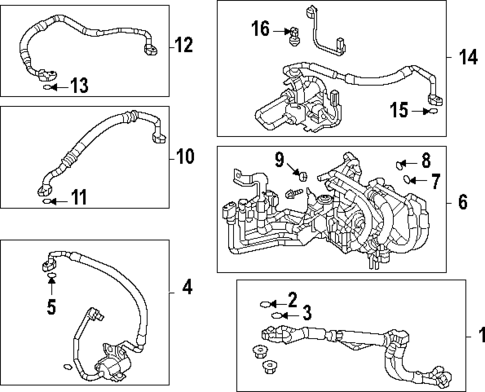 12
13
10
11
4
5
16
14
15
9
8
7
6
2
3
1