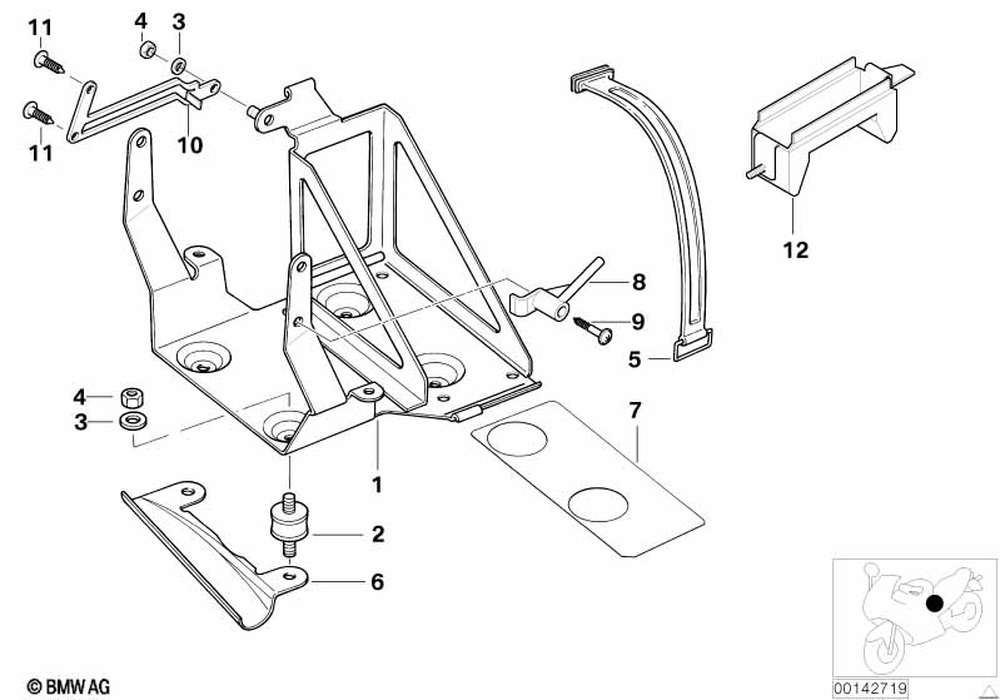 11
4
3
11
10
12
8
9
5
4
3
7
1
2
6
© BMW AG
00142719