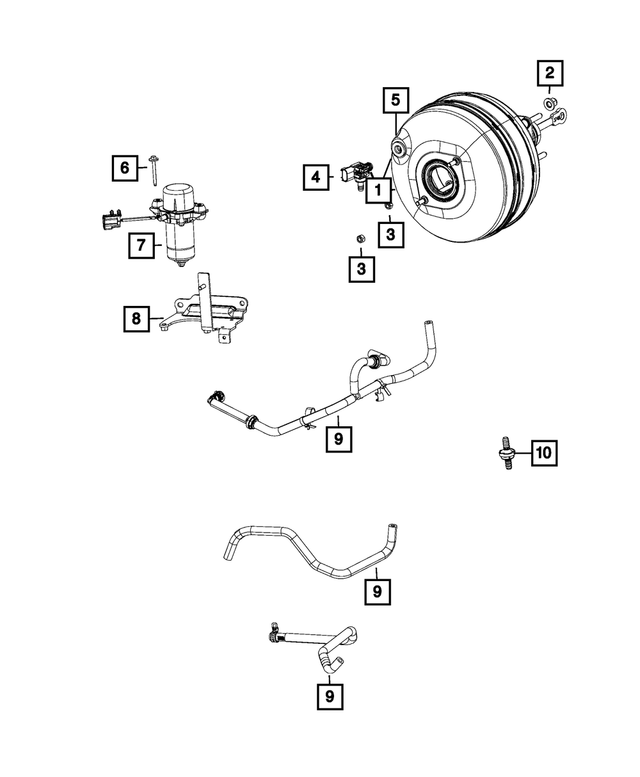 2
5
6
4
1
3
7
3
8
9
10
9
9