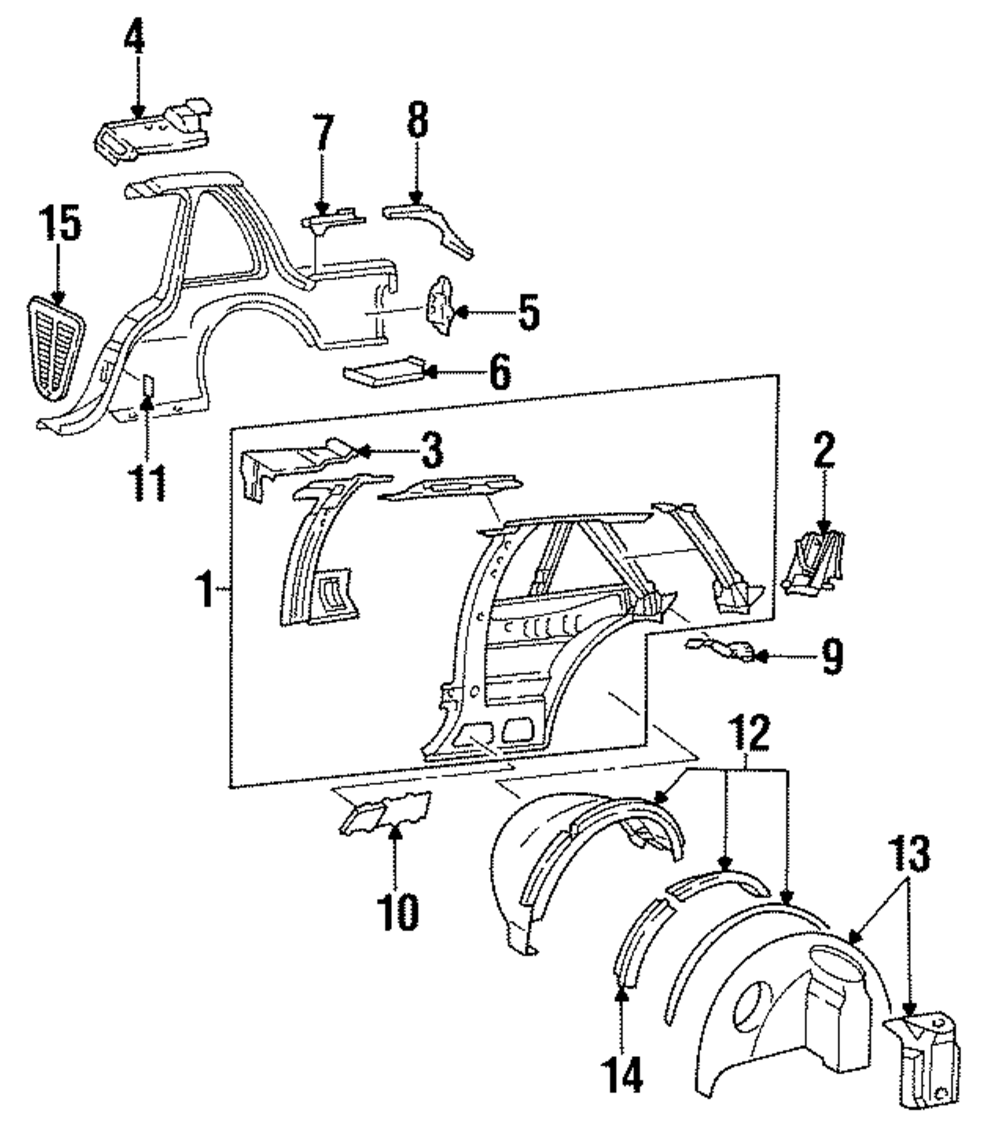 4
7
8
15
5
6
11
3
2
1
9
12
10
13
14