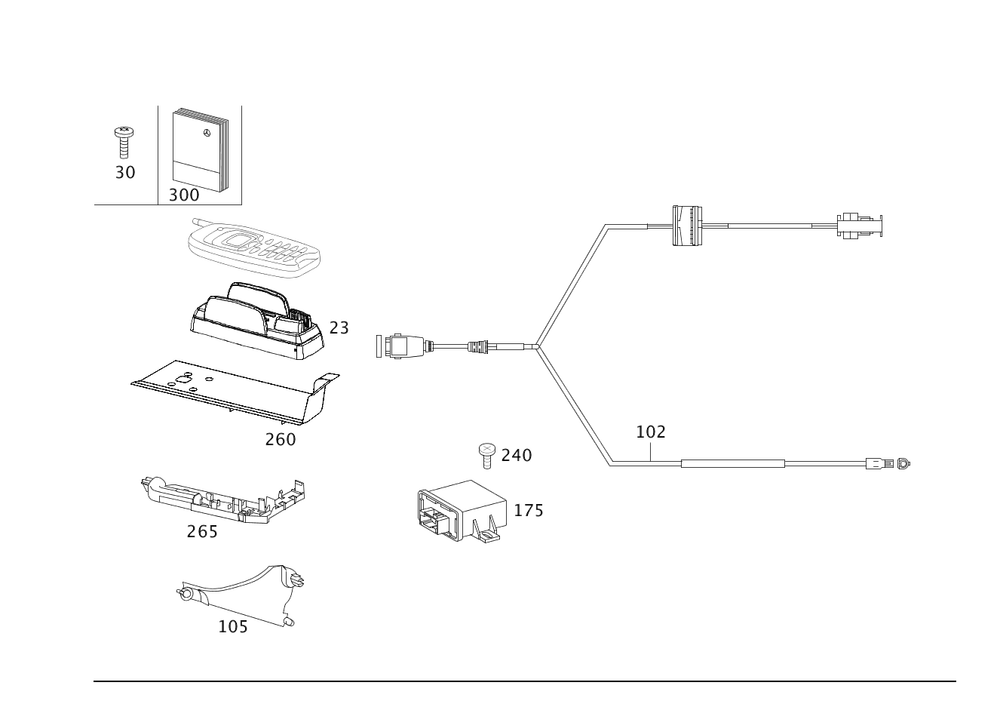 30
300
23
260
265
105
240
175
102