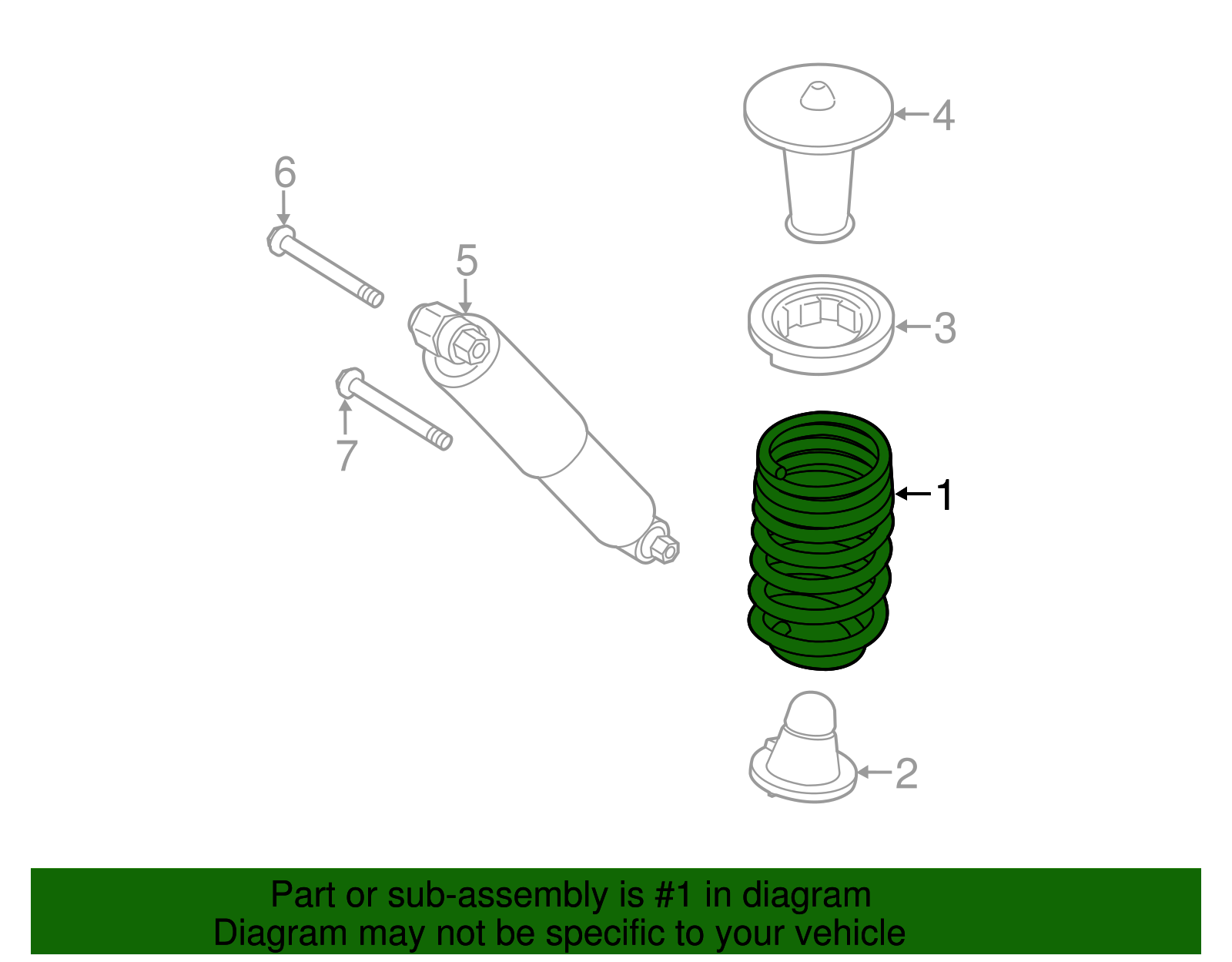 4

6

5

3

7

1

2

Part or sub-assembly is #1 in diagram
Diagram may not be specific to your vehicle