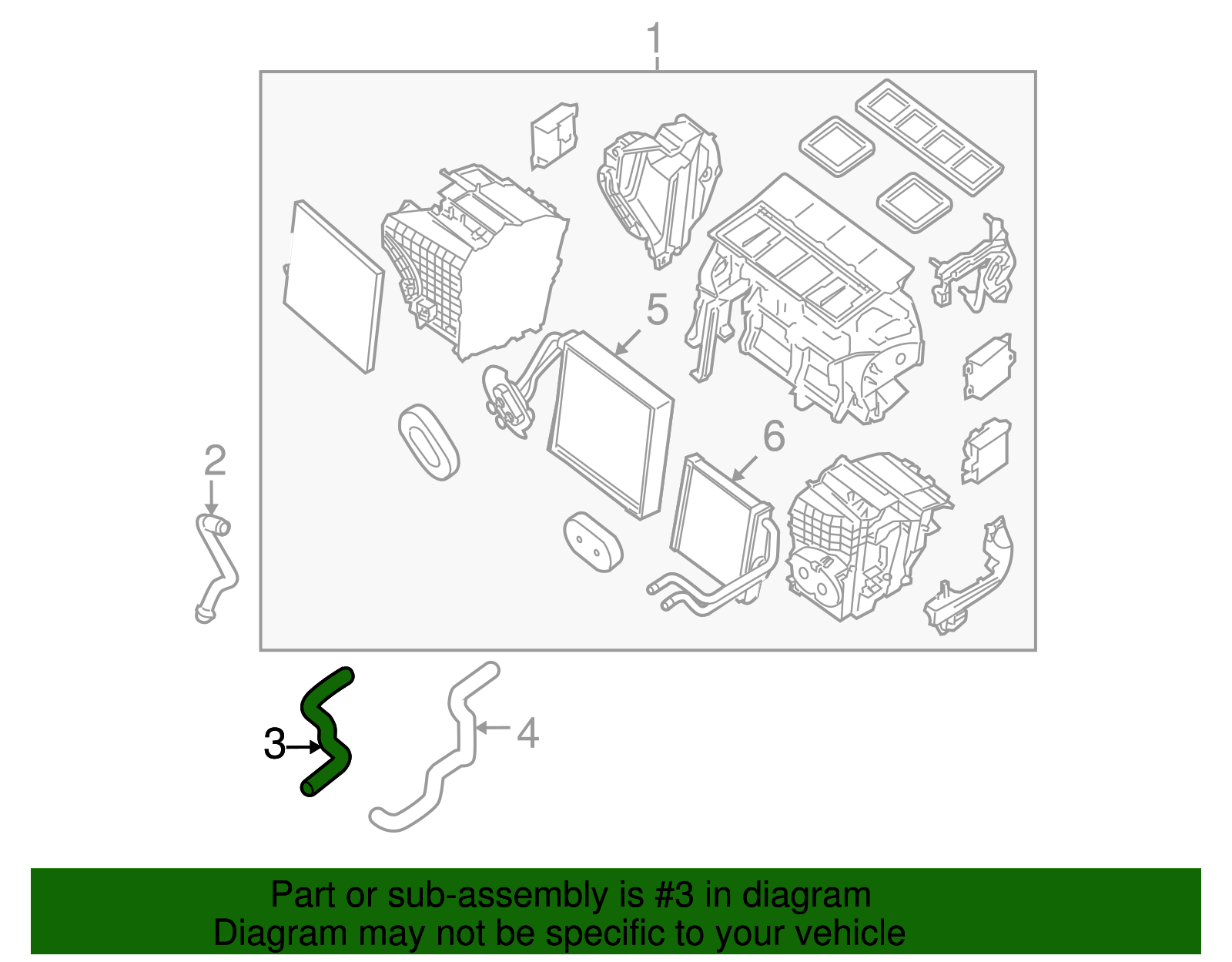 1
5
6
2
3
4
Part or sub-assembly is #3 in diagram
Diagram may not be specific to your vehicle