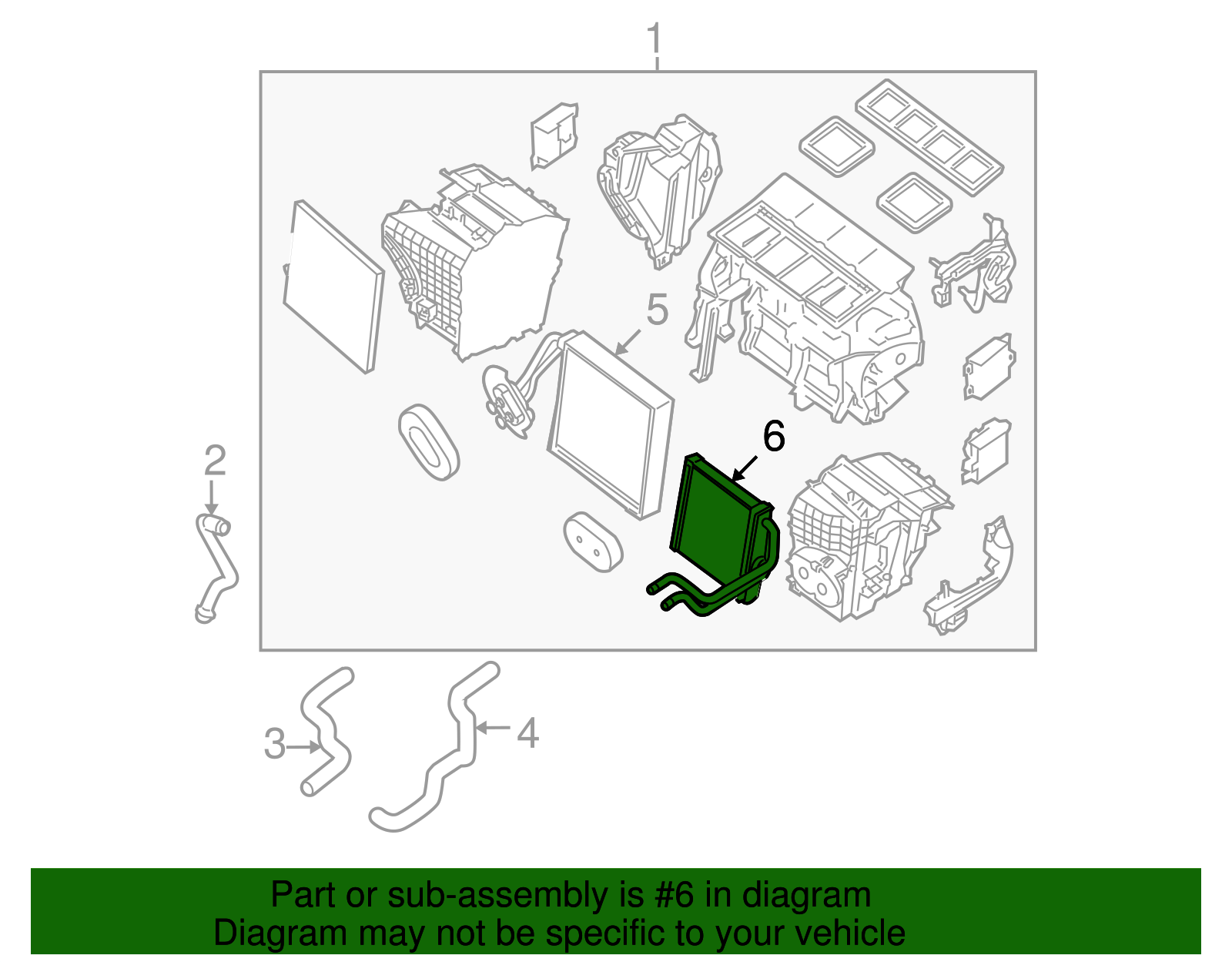 1
5
6
2
3
4

Part or sub-assembly is #6 in diagram
Diagram may not be specific to your vehicle