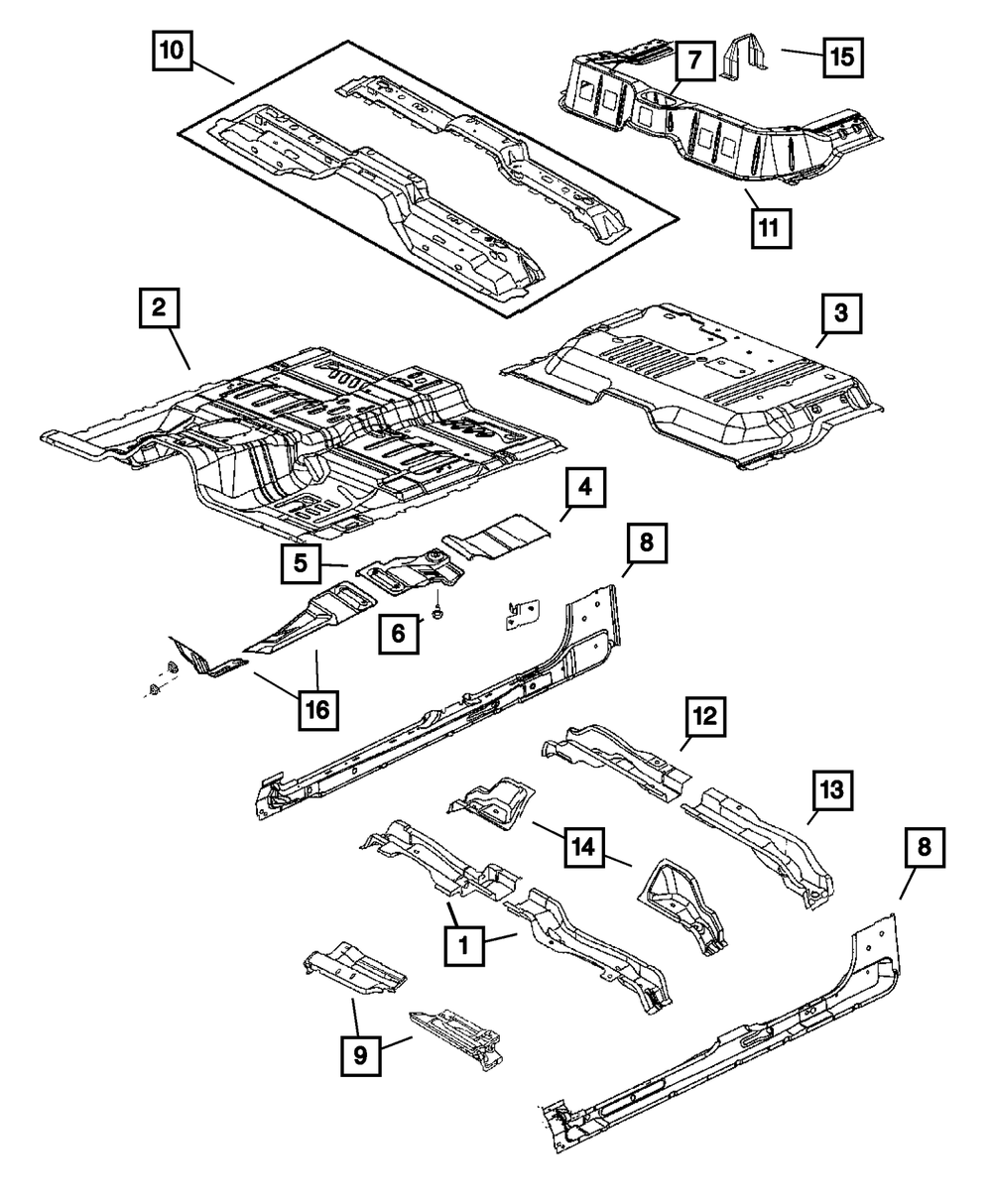 10
7
15
11
2
3
4
5
8
6
16
12
13
14
8
1
9