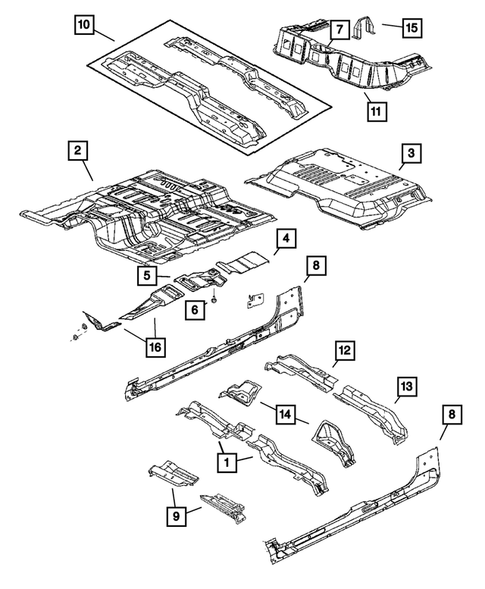 10
7
15
11
2
3
4
5
8
6
16
12
13
14
8
1
9