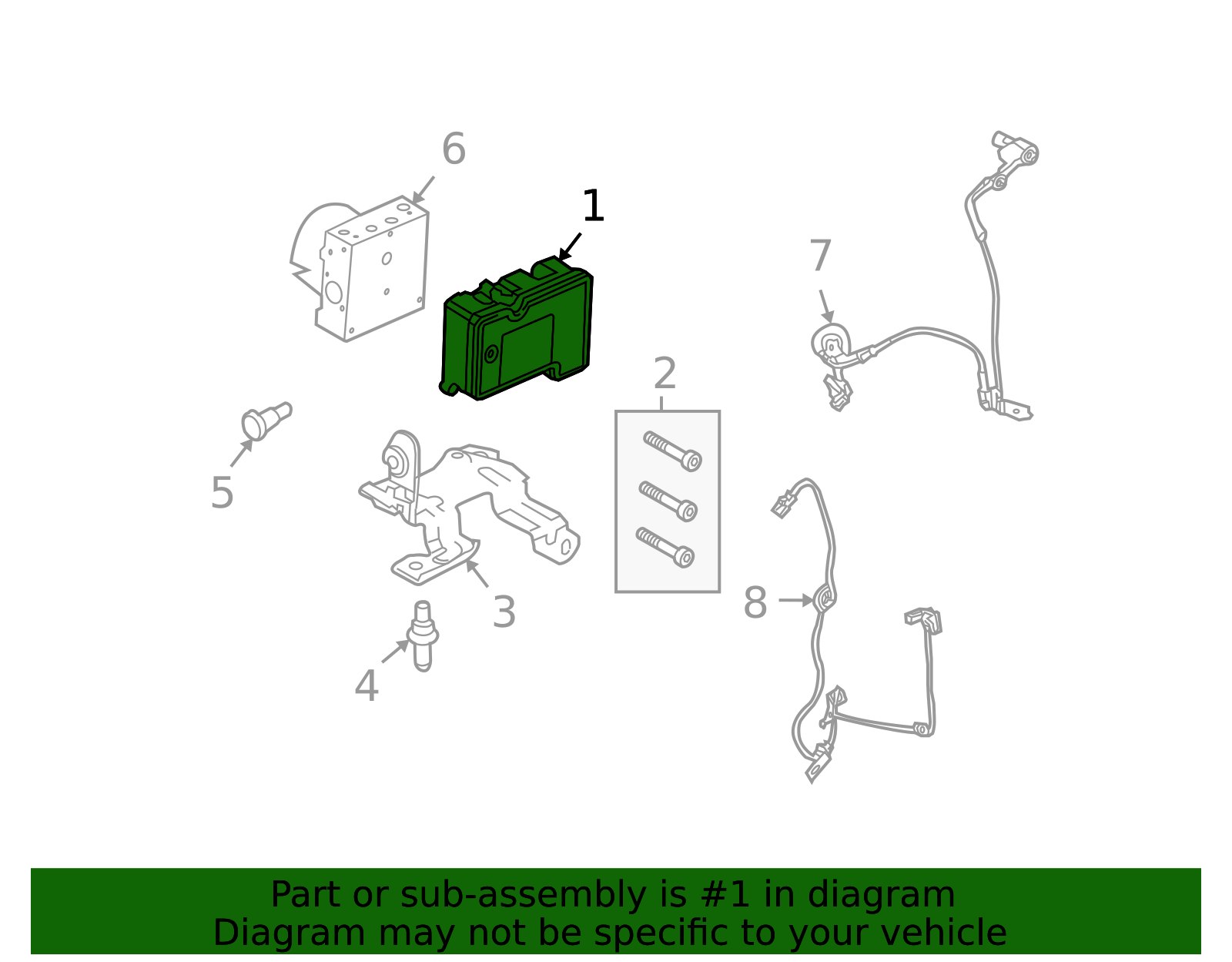 6
1
7
2
5
3
8
4

Part or sub-assembly is #1 in diagram
Diagram may not be specific to your vehicle