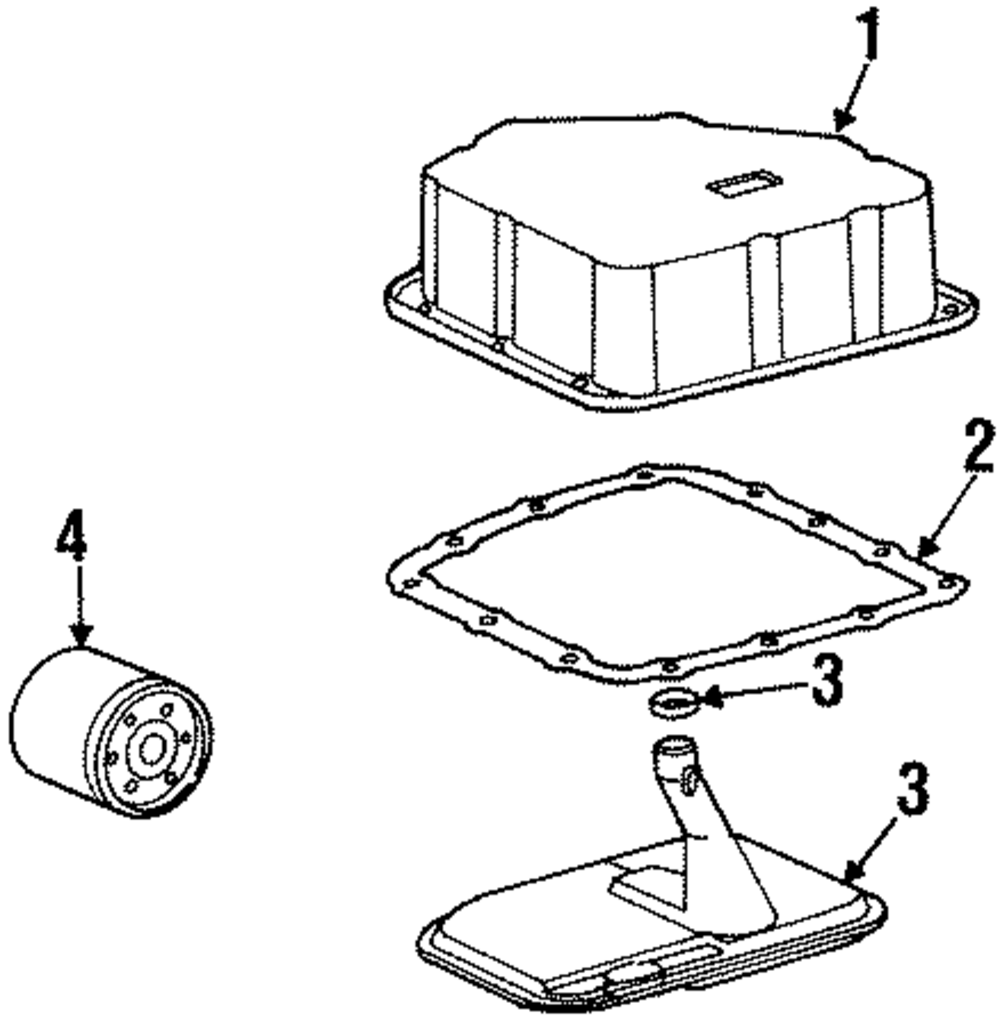 1
2
4
3
3