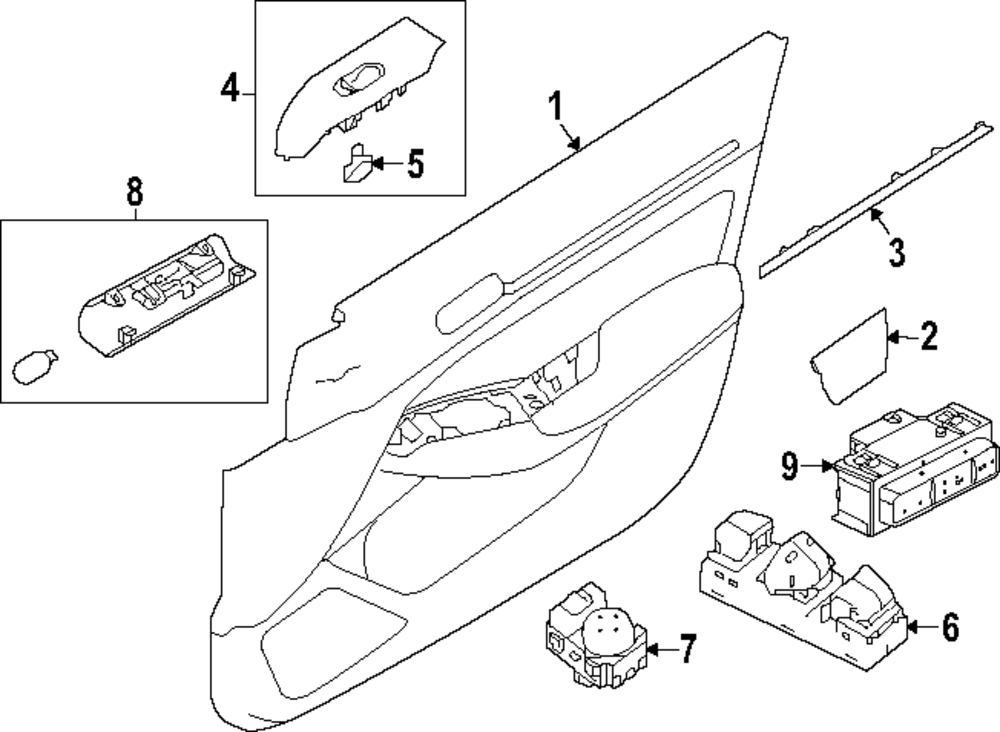 4
5
1
8
3
2
9
6
7