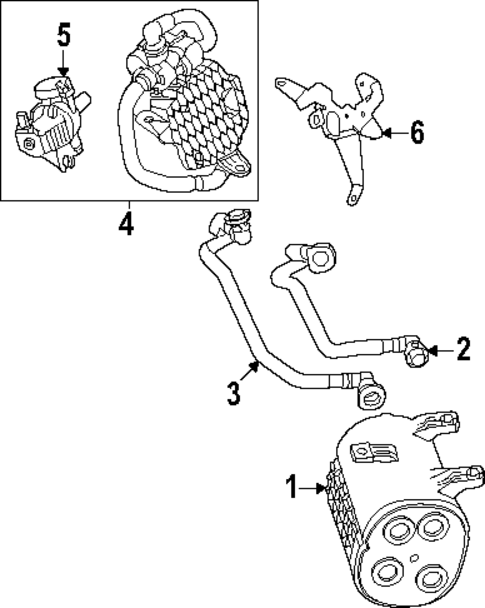 5
6
4
2
3
1