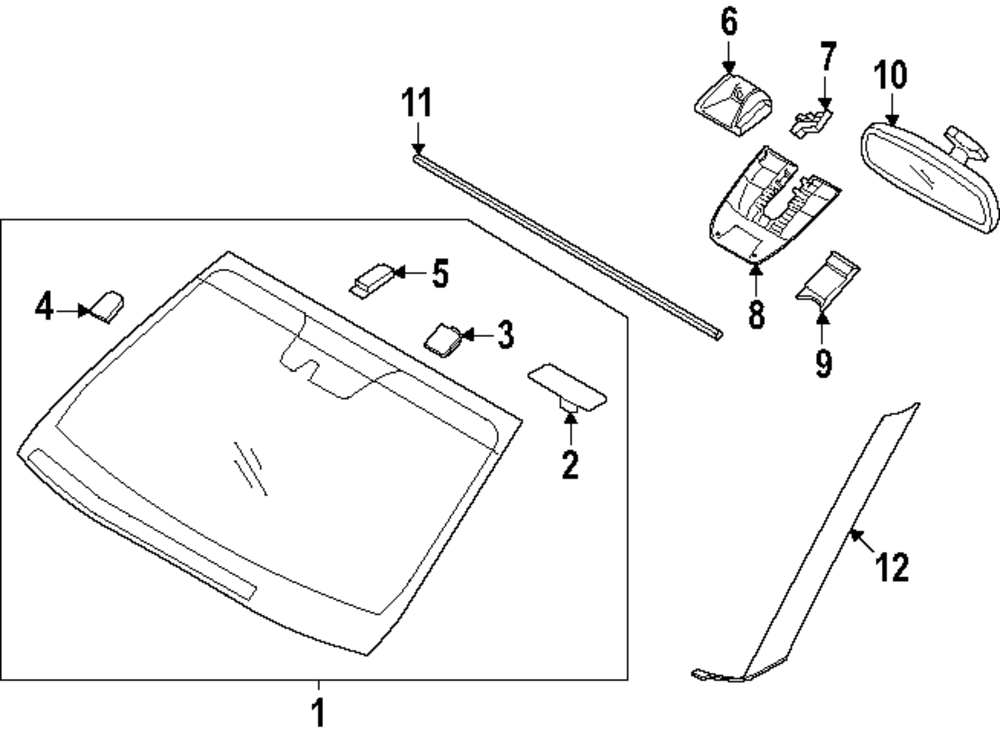 6
7
10
11
5
4
3
8
9
2
12
1