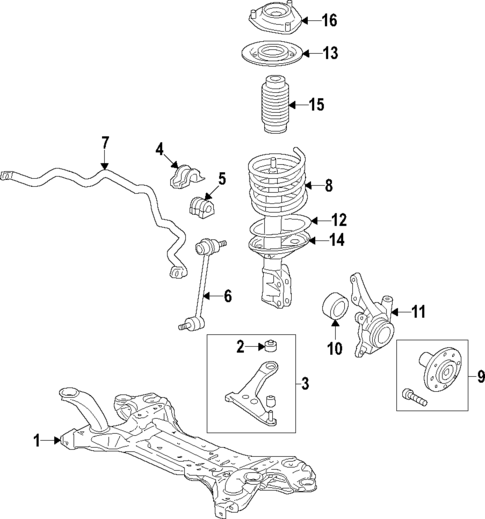 16
13
15
7
4
5
8
12
14
6
11
10
2
3
9
1