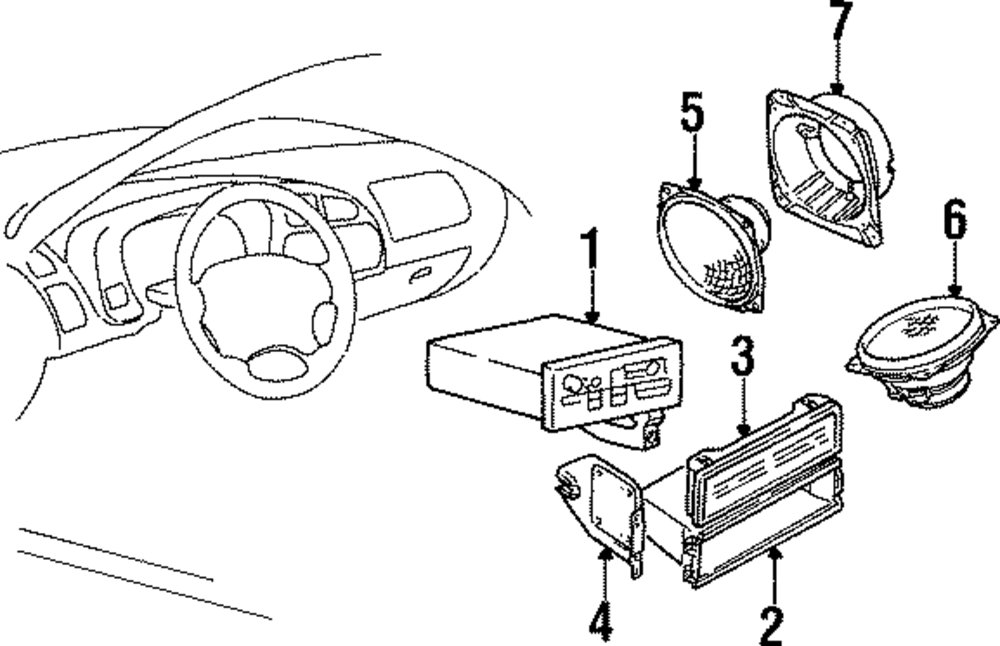 7
5
6
1
3
4
2