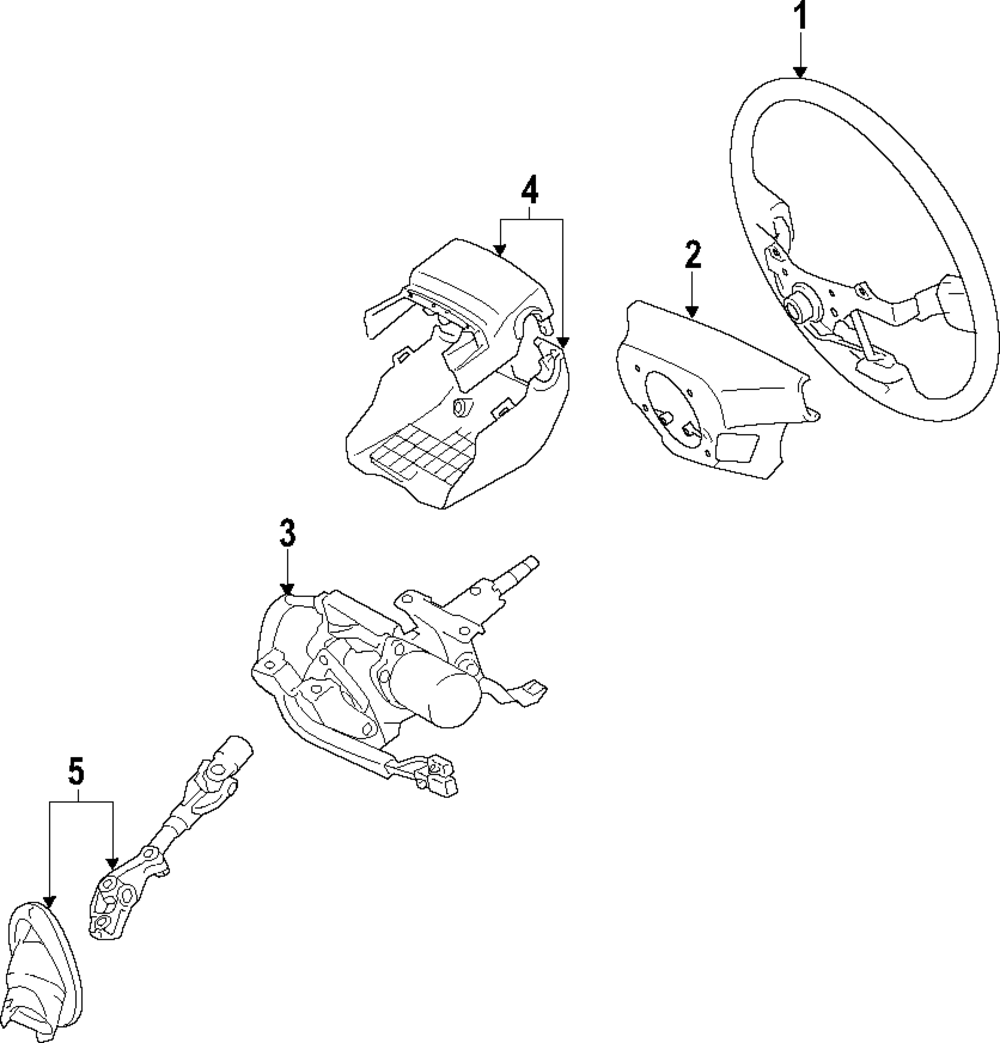 1
4
2
3
5