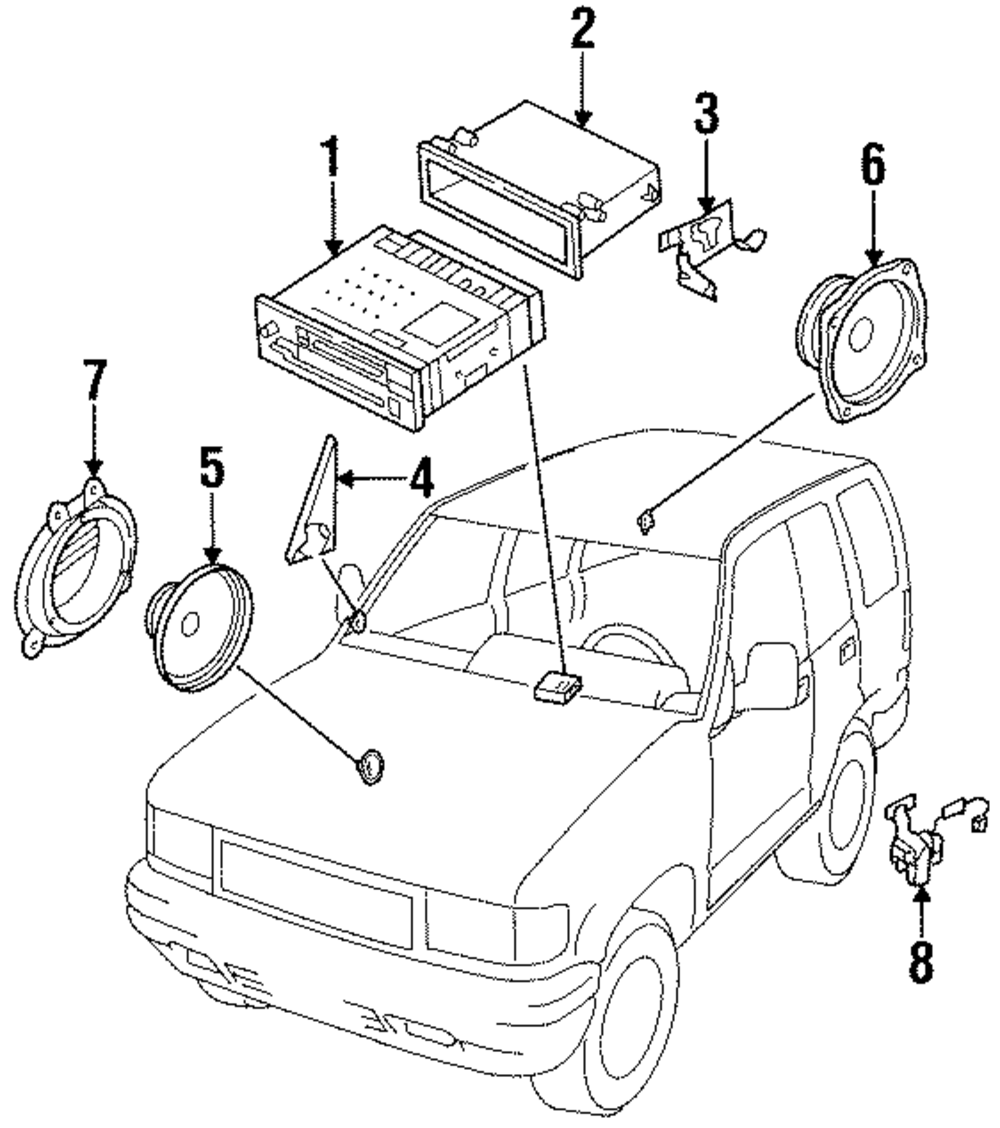 2
3
1
6
7
5
4
8