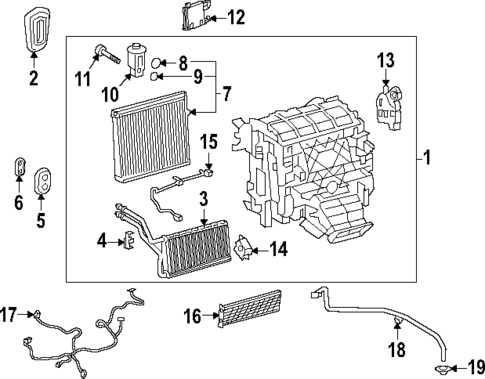 12
2
11
10
8
9
7
13
15
1
6
5
3
4
14
17
16
18
19