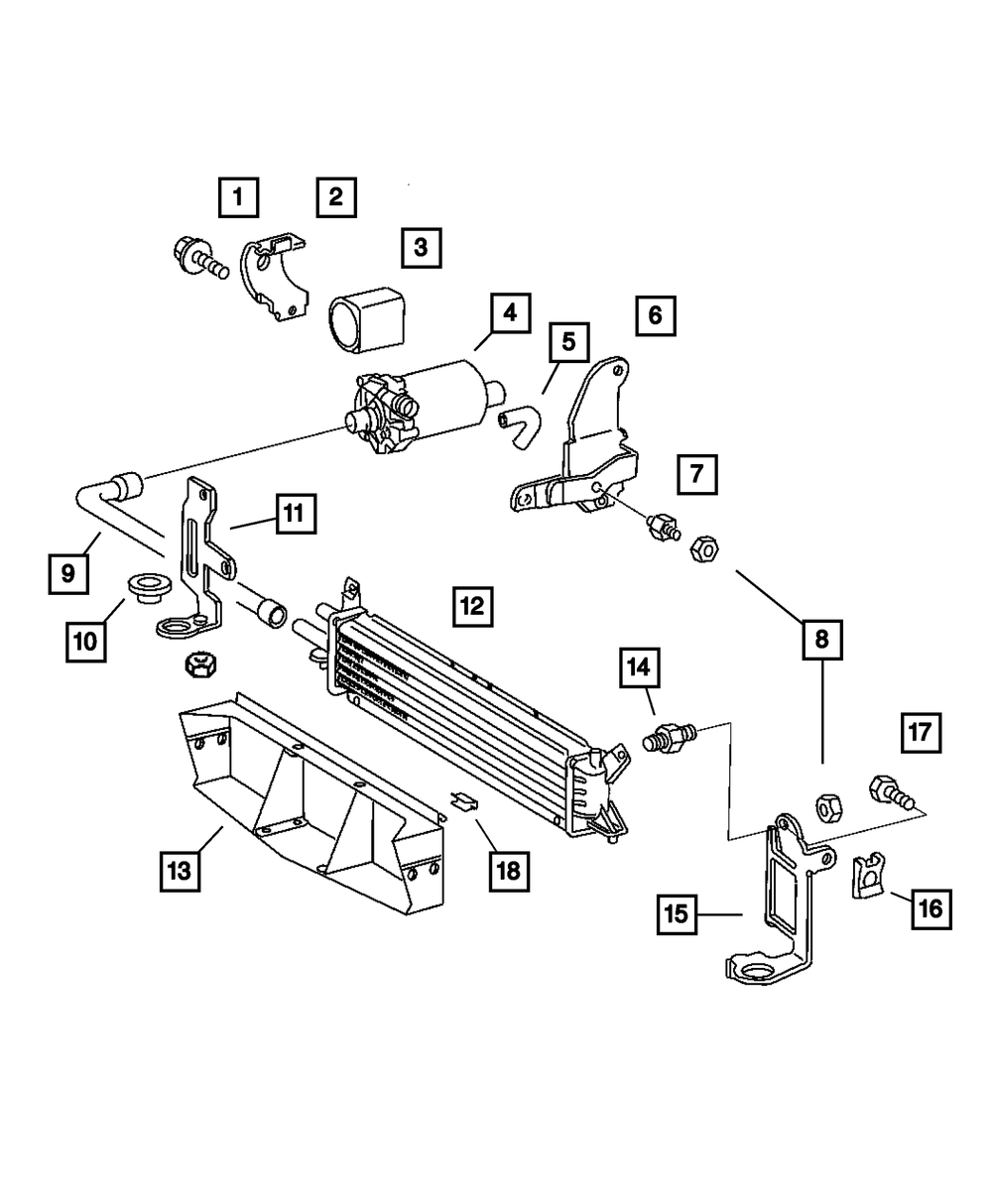 1
2
3
4
5
6
7
11
9
10
12
8
14
17
13
18
15
16