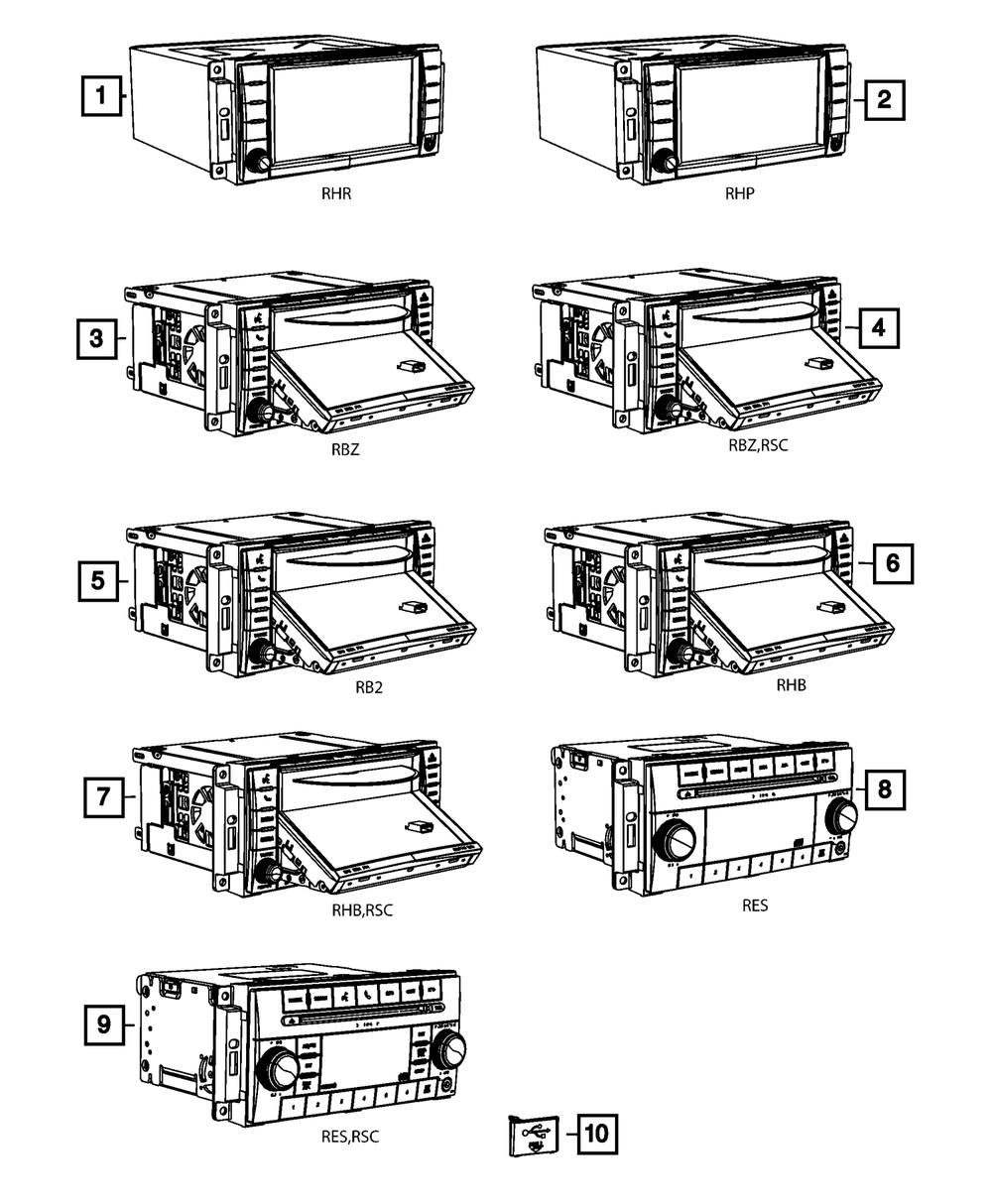 1
RHR

2
RHP

3
RBZ

4
RBZ,RSC

5
RB2

6
RHB

7
RHB,RSC

8
RES

9
RES,RSC

10