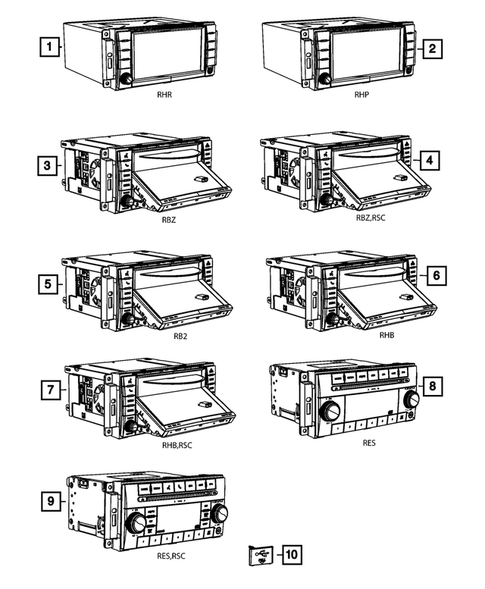 1
RHR

2
RHP

3
RBZ

4
RBZ,RSC

5
RB2

6
RHB

7
RHB,RSC

8
RES

9
RES,RSC

10