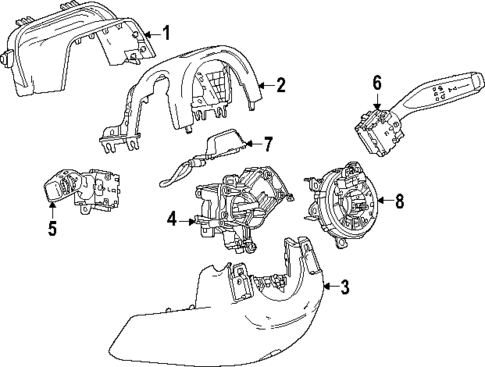 1
2
6
7
5
4
8
3