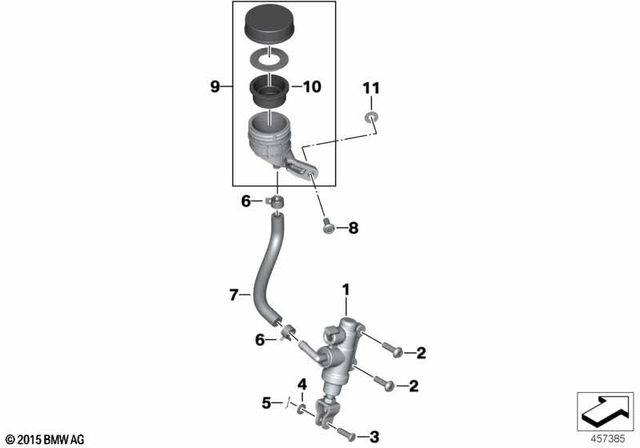 9
10
11
6
8
7
1
6
2
2
4
5
3
© 2015 BMW AG
457385