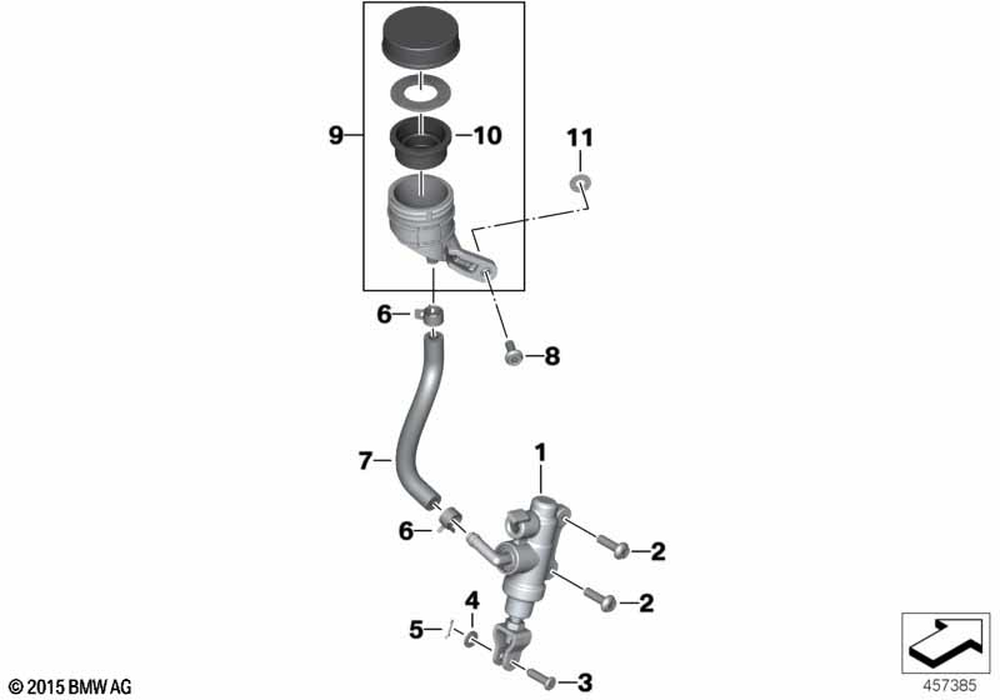 9
10
11
6
8
7
1
6
2
2
4
5
3
© 2015 BMW AG
457385