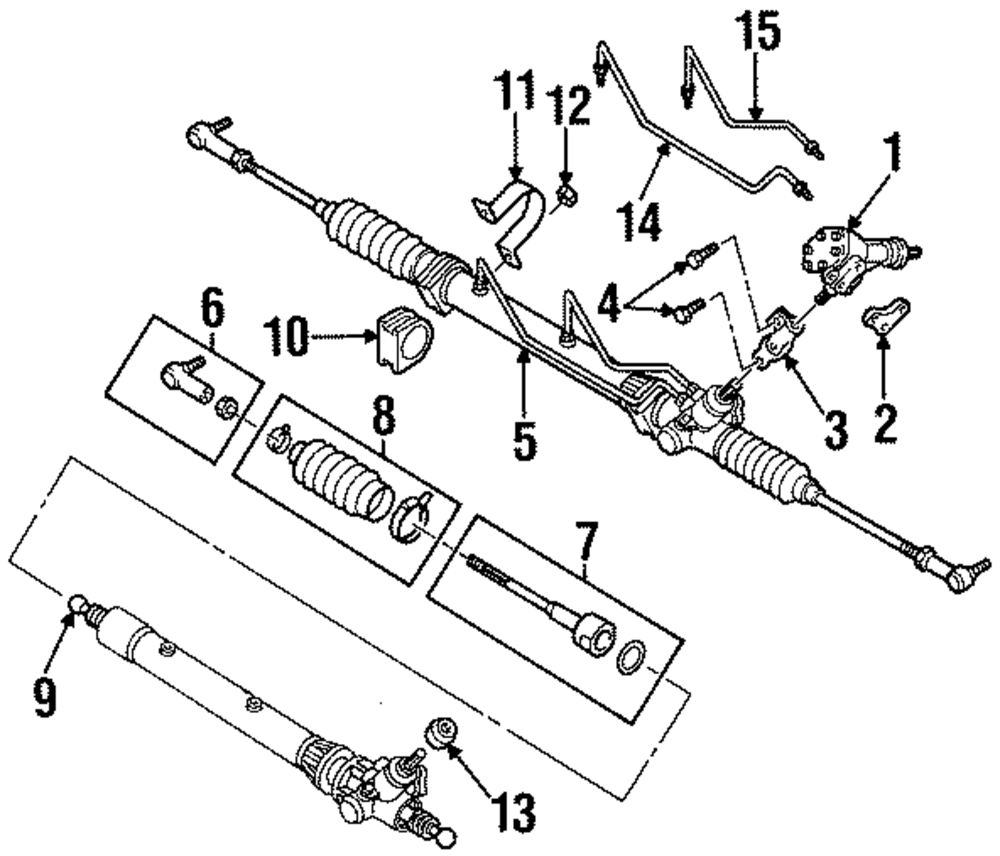 15
11
12
1
14
4
6
10
3
2
5
8
7
9
13