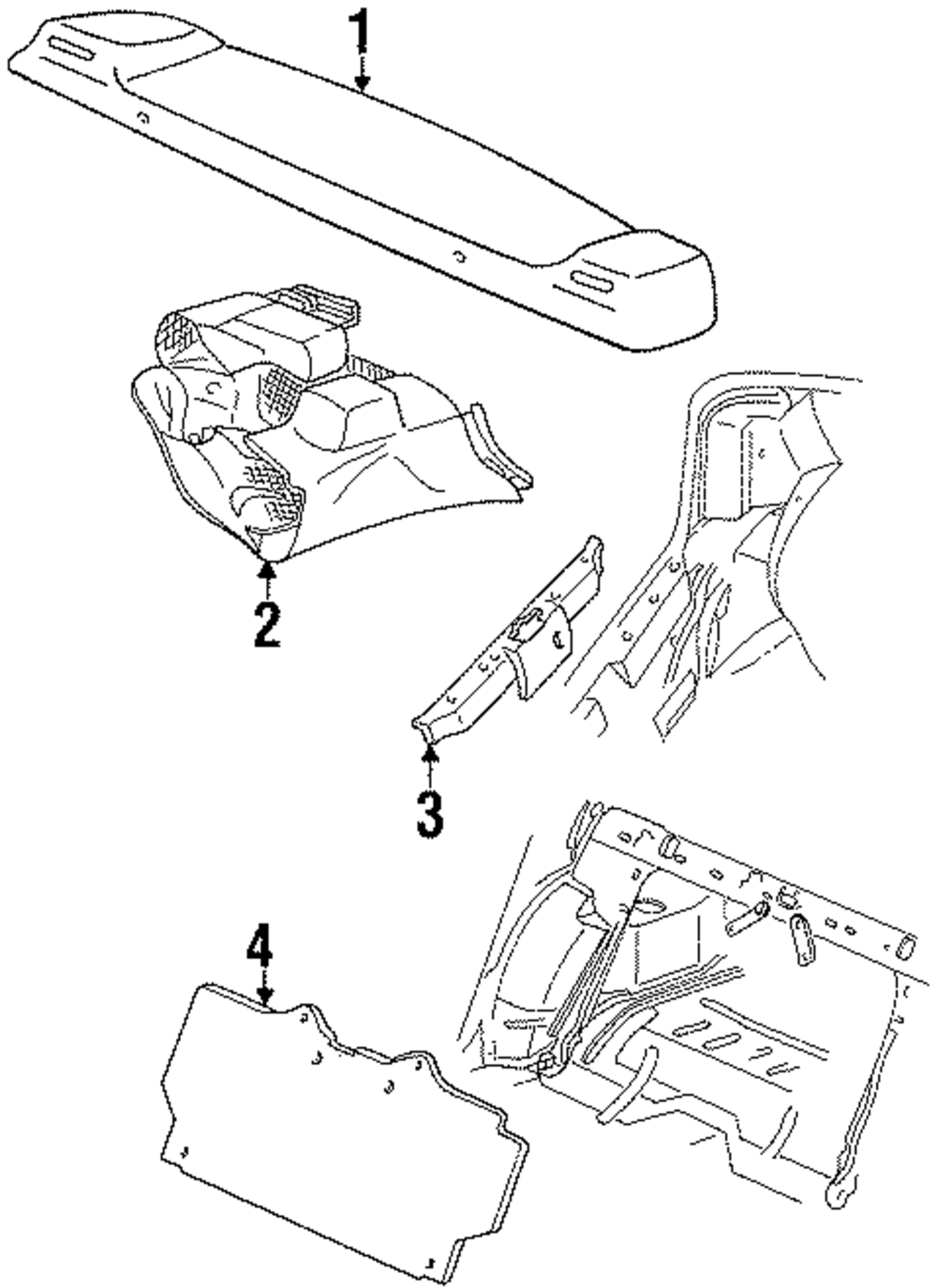 1
2
3
4