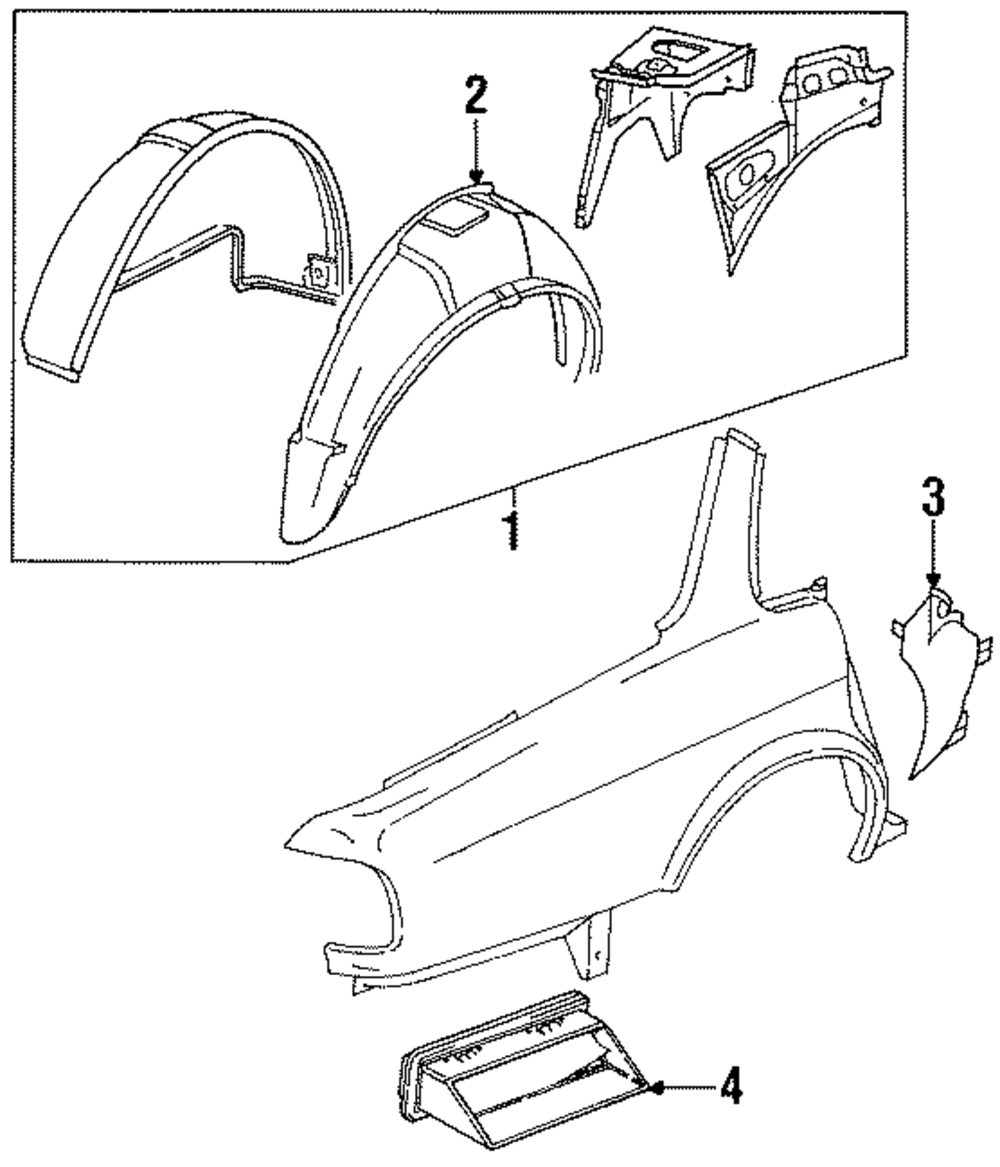 2

1

3

4