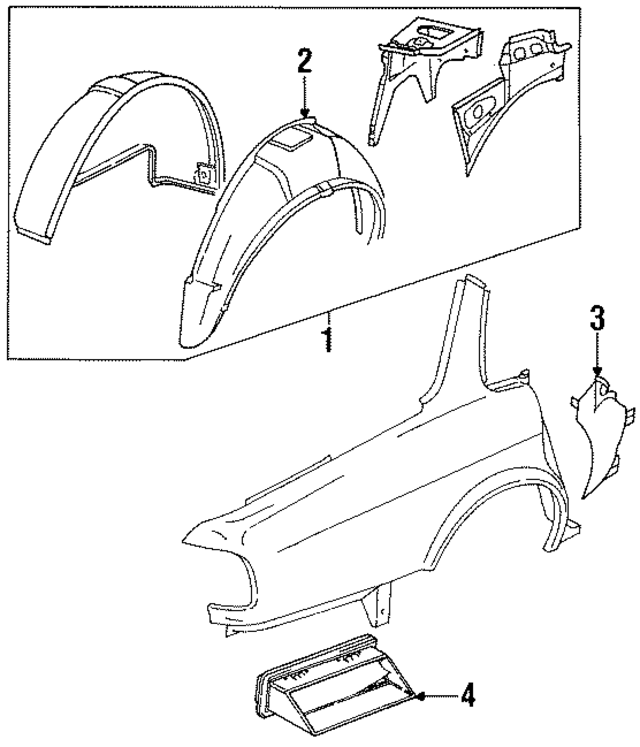 2
1
3
4