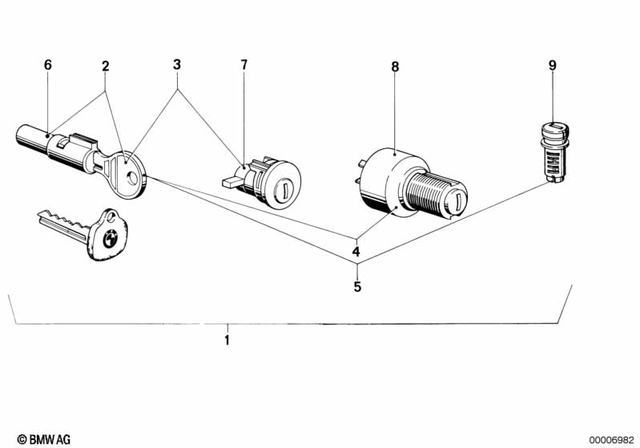 6
2
3
7
8
9
4
5
1
© BMW AG
00006982