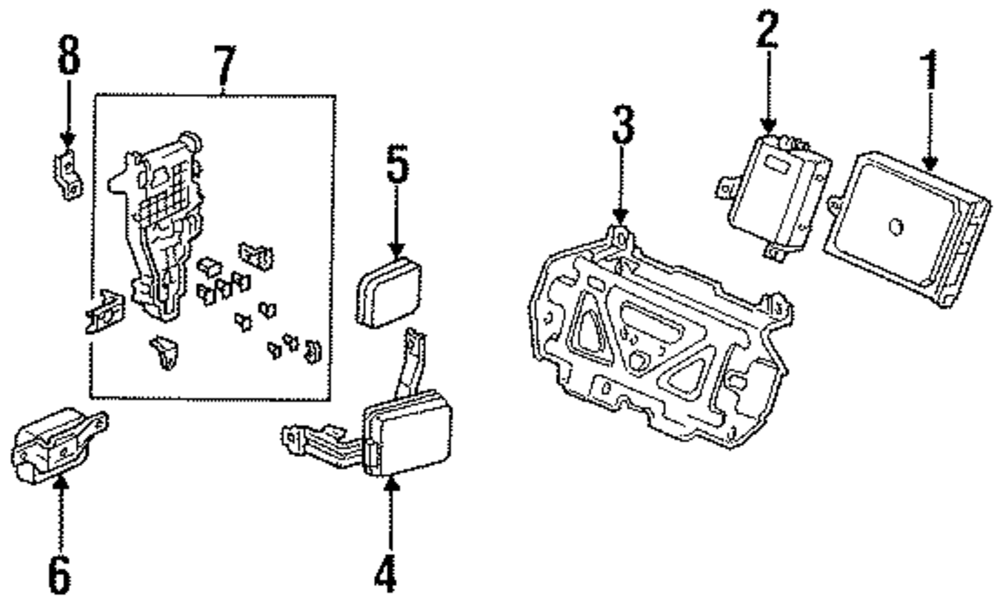 8
7
5
3
2
1
6
4