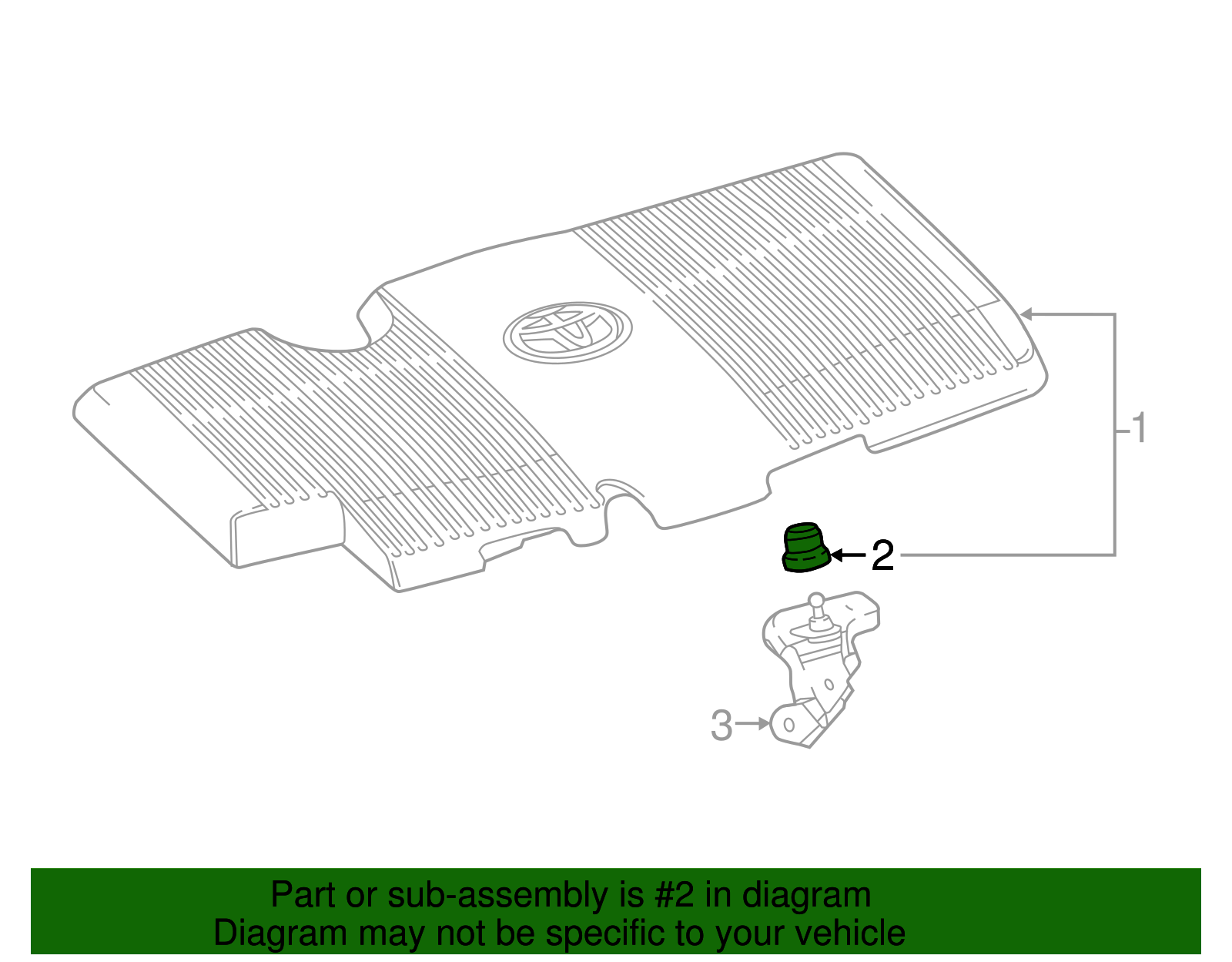 1

2

3

Part or sub-assembly is #2 in diagram
Diagram may not be specific to your vehicle