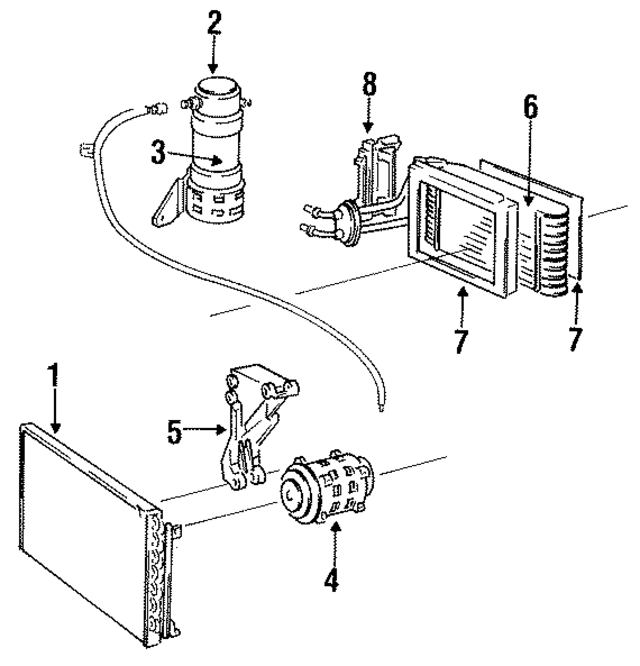 2
8
6
3
7
7
1
5
4