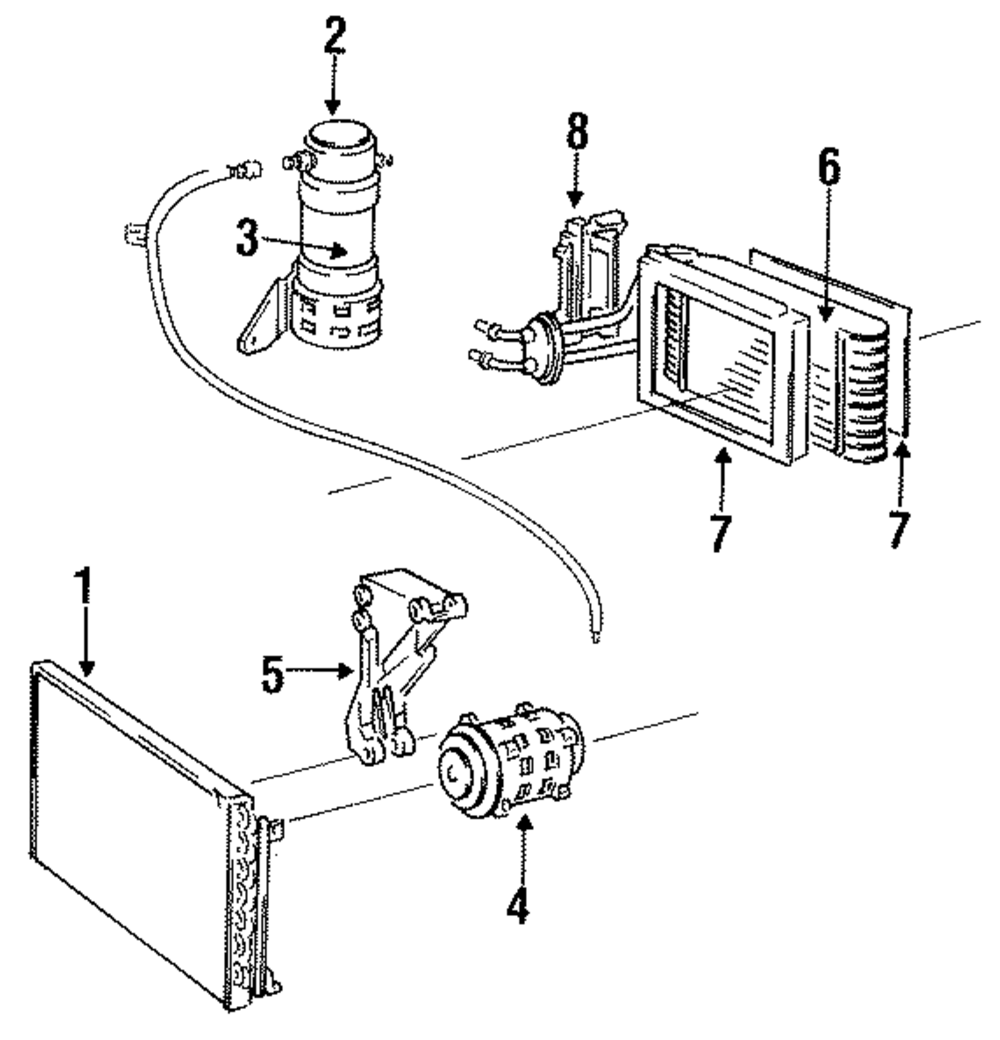 2
8
6
3
7
7
1
5
4