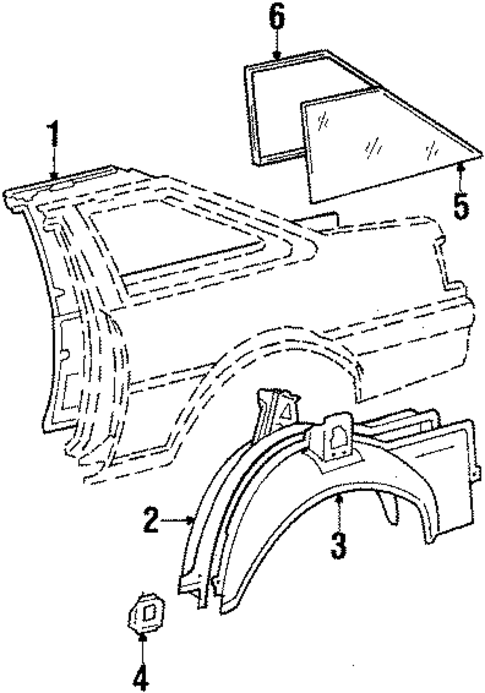 6
1
5
2
3
4