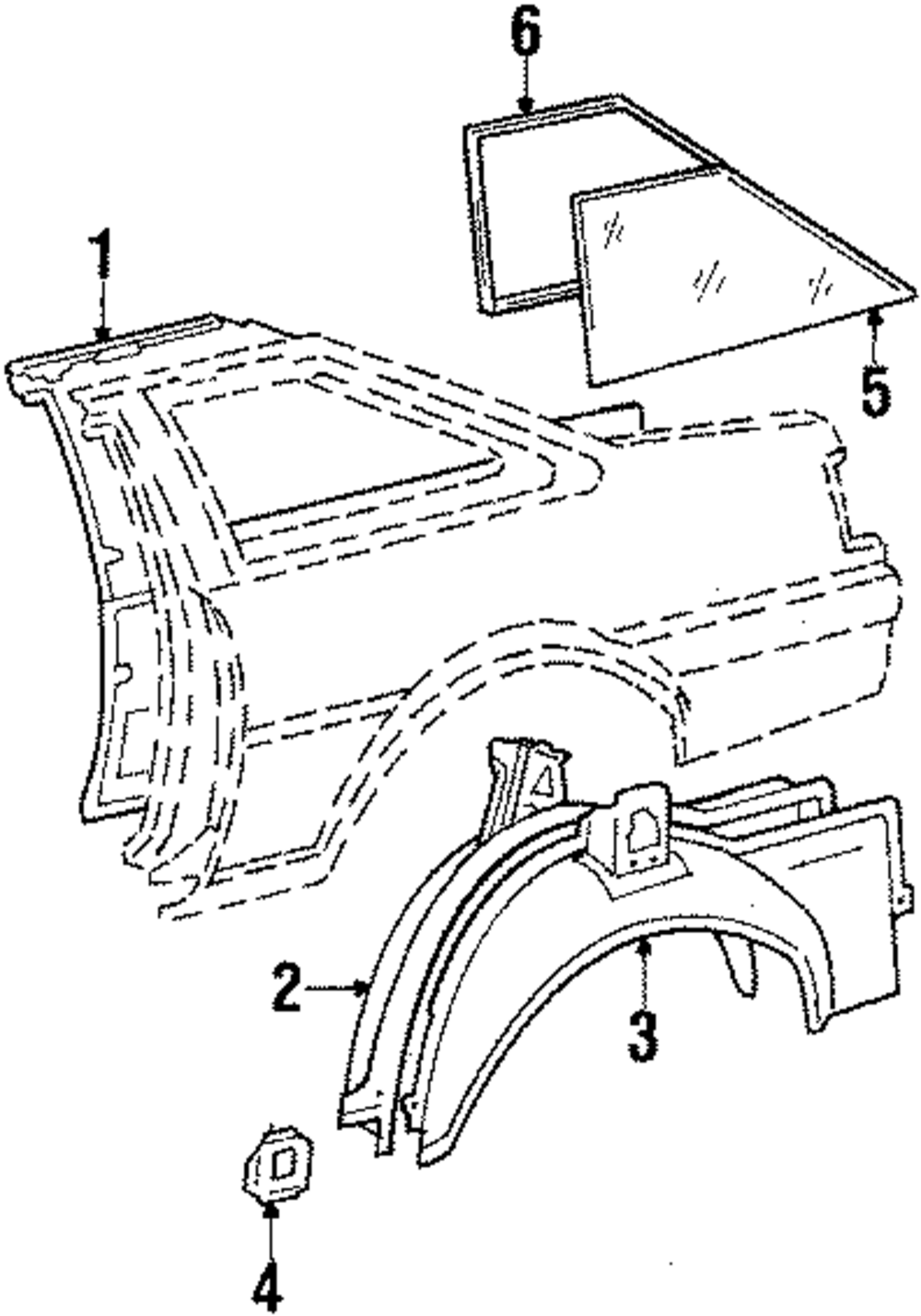 6
1
5
2
3
4