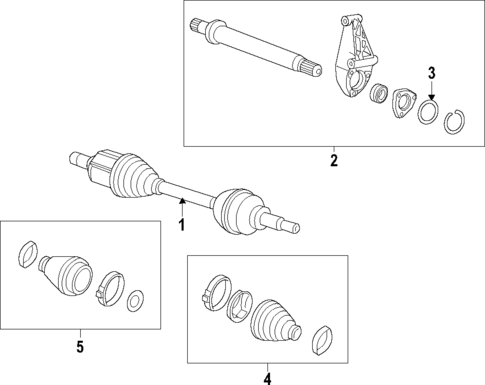 3
2
1
5
4