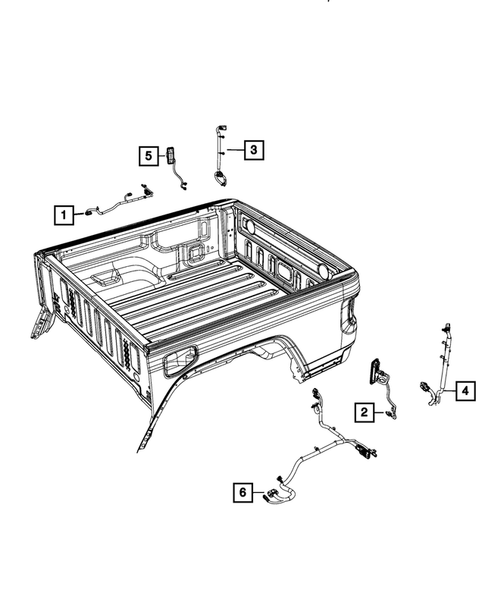 5
3
1
4
2
6