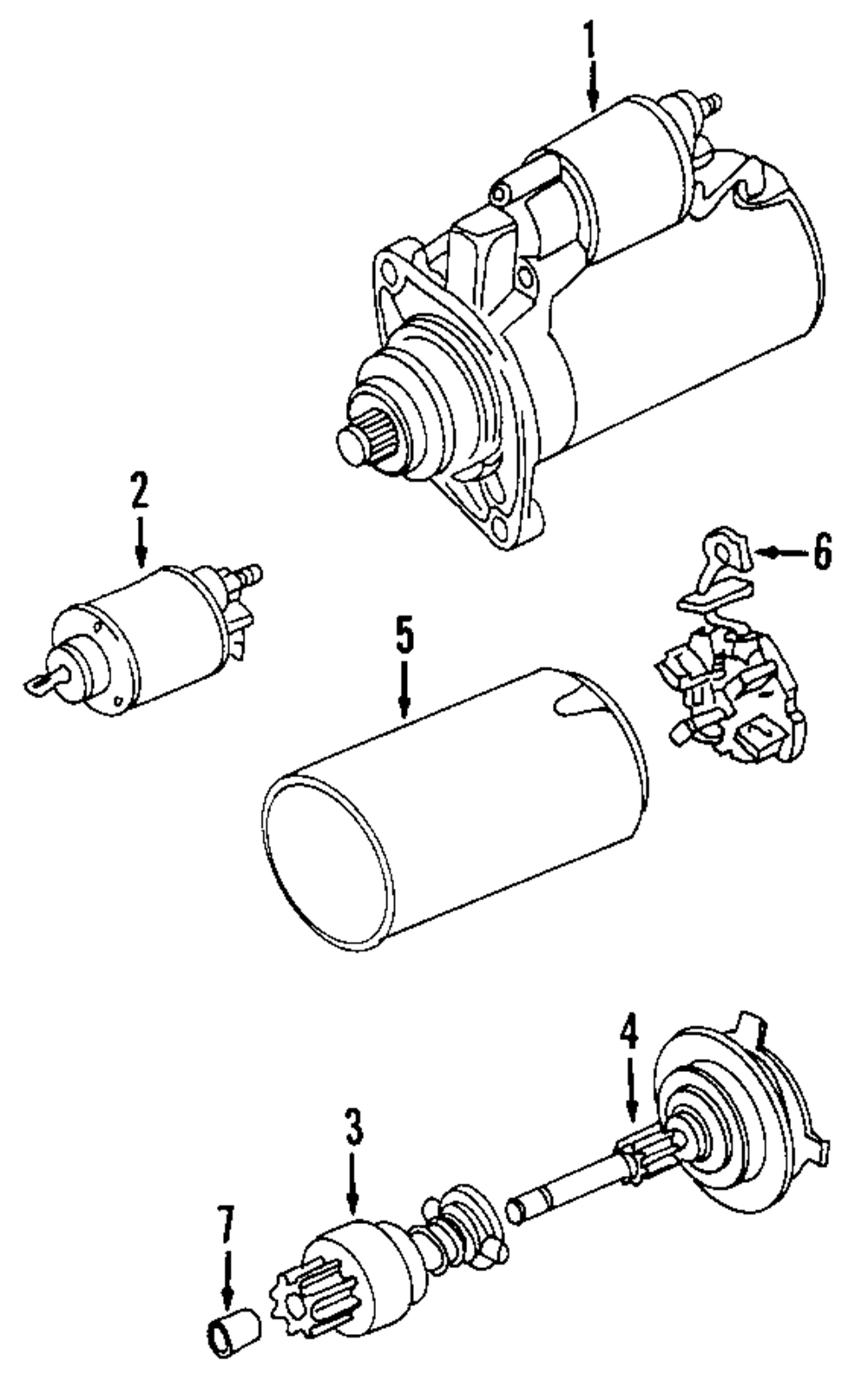 1
2
6
5
4
3
7