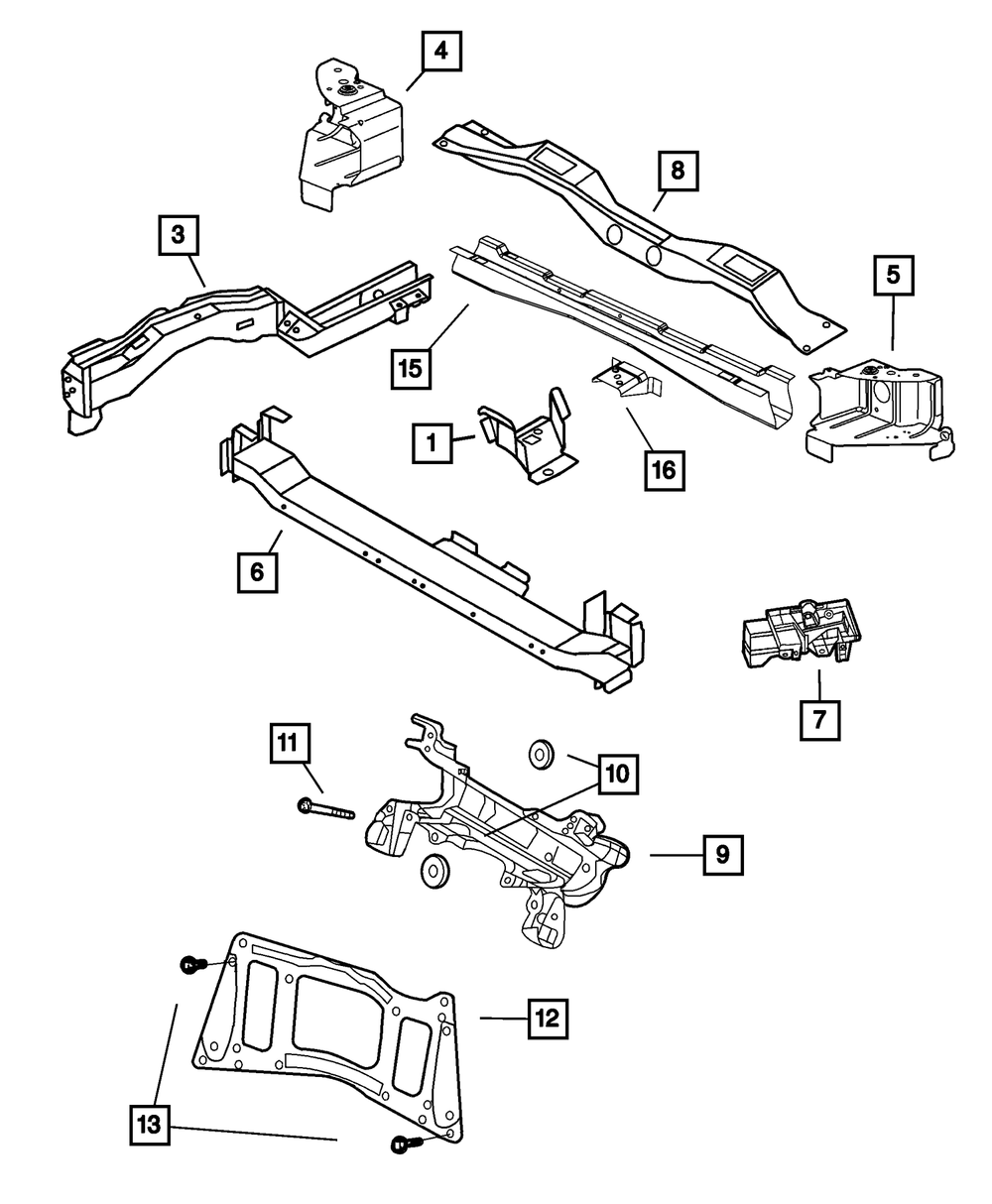 4
8
3
5
15
1
16
6
7
11
10
9
12
13