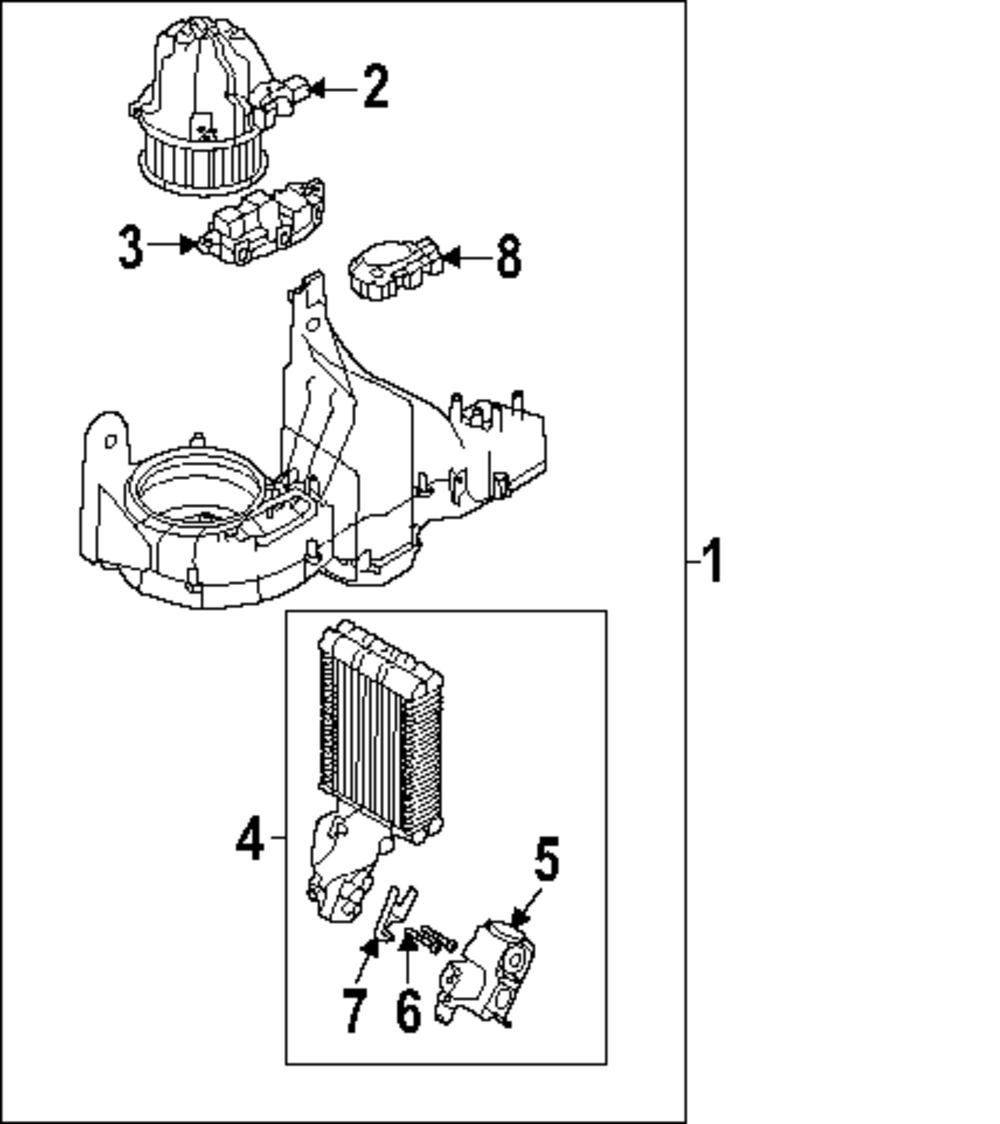 2
3
8
1
4
5
7
6